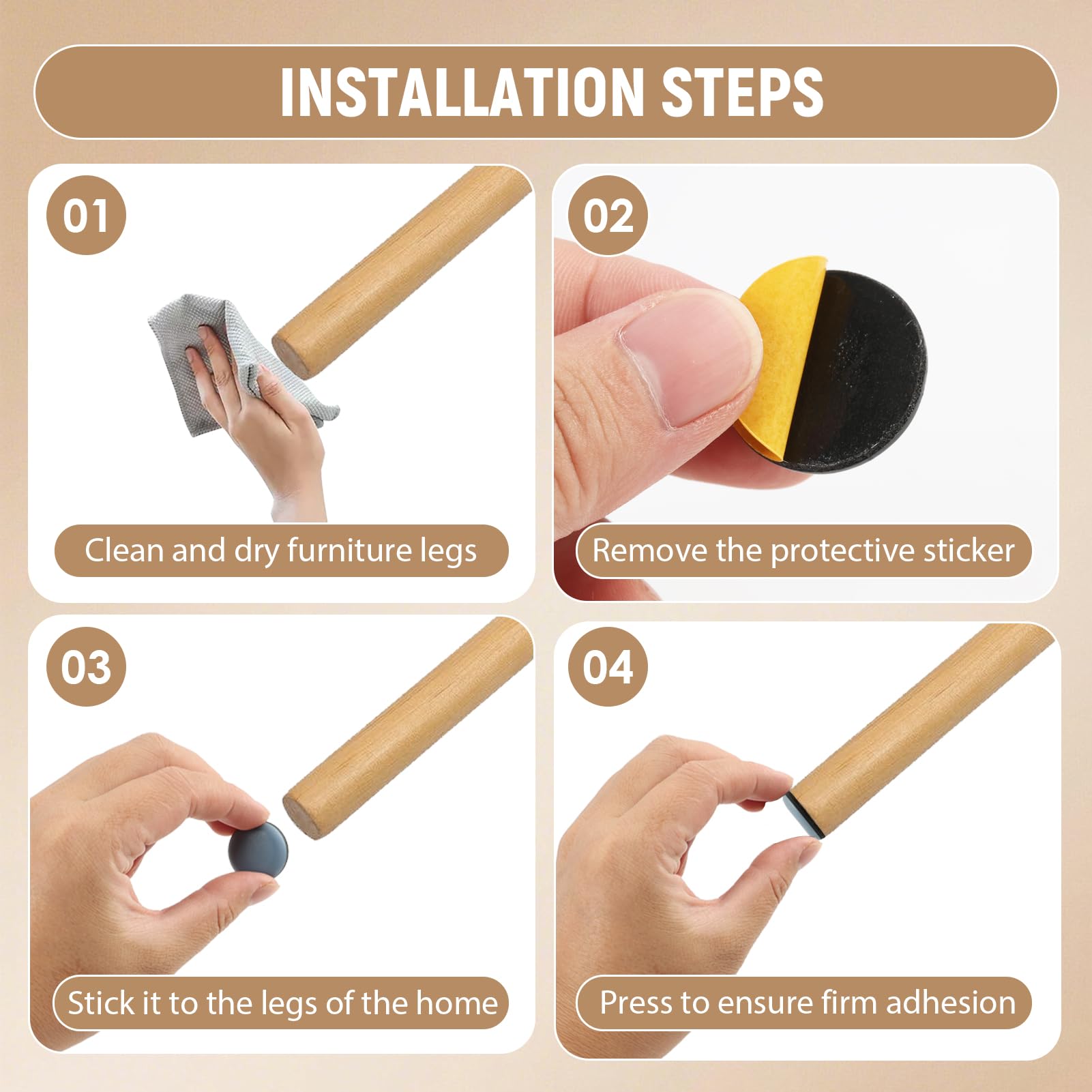 INSTALLATION STEPS

01

Clean and dry furniture legs

02

Remove the protective sticker

03

Stick it to the legs of the home

04

Press to ensure firm adhesion