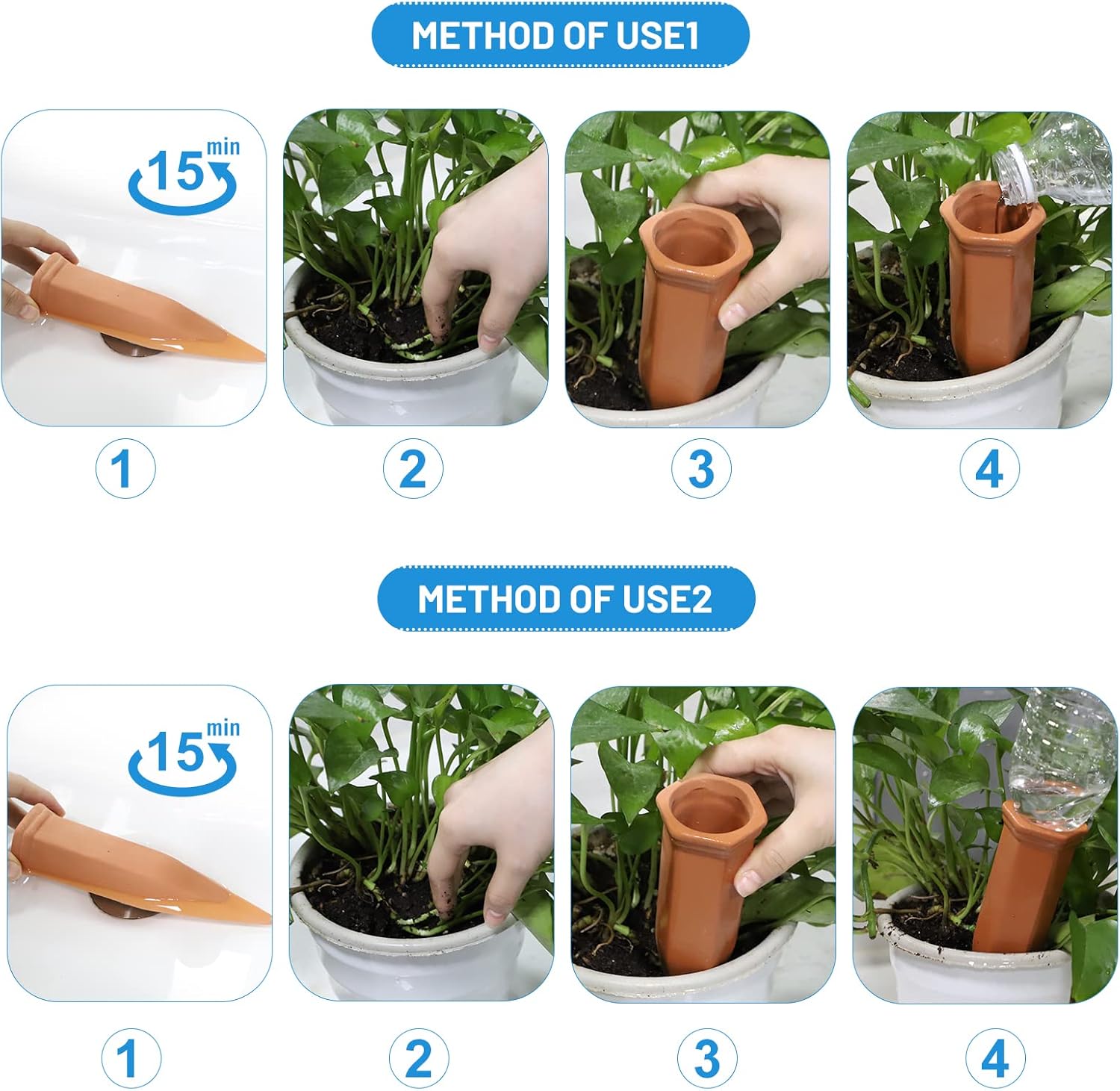 METHOD OF USE1

15 min

1

2

3

4

METHOD OF USE2

15 min

1

2

3

4