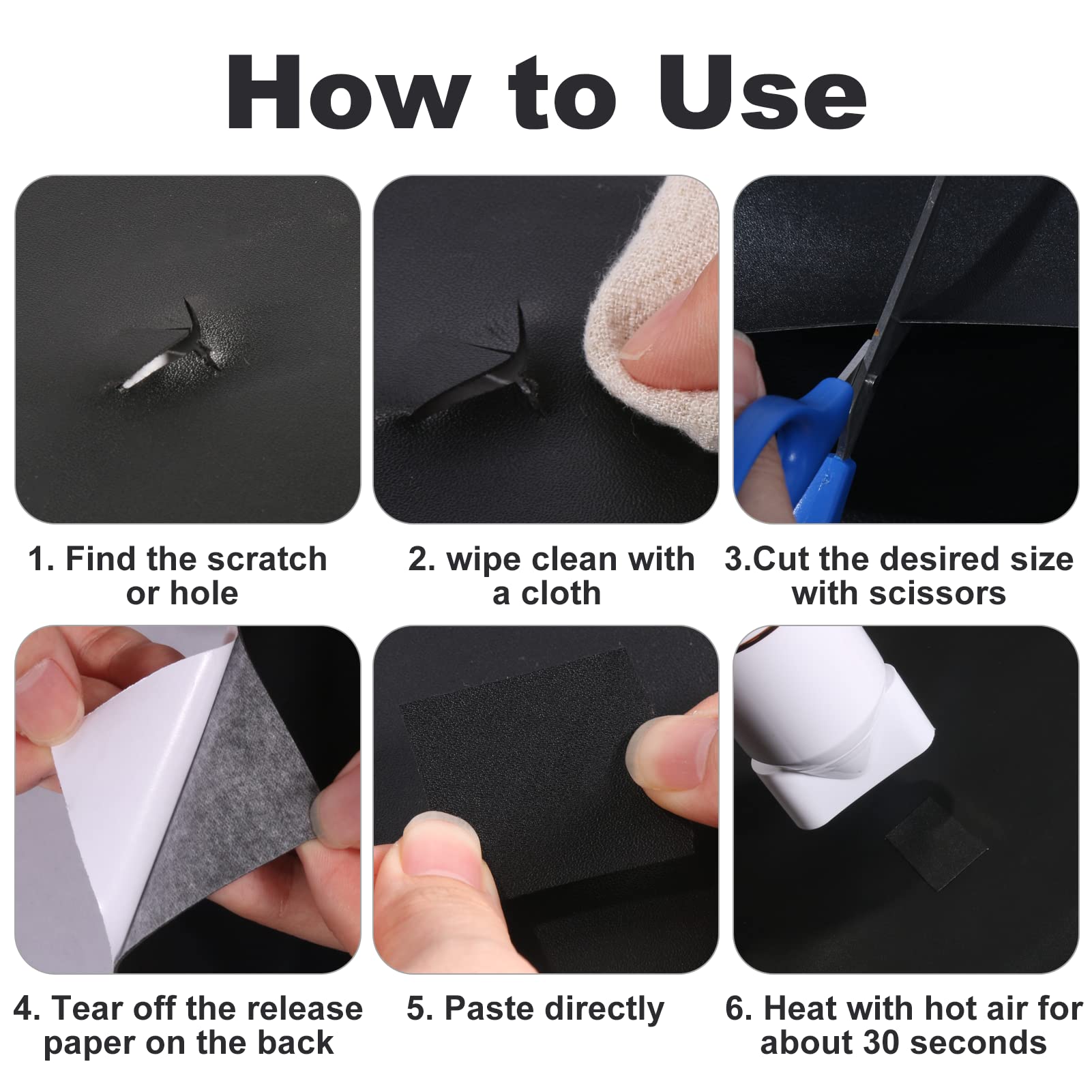 How to Use

1. Find the scratch or hole

2. wipe clean with a cloth

3.Cut the desired size with scissors

4. Tear off the release paper on the back

5. Paste directly

6. Heat with hot air for about 30 seconds