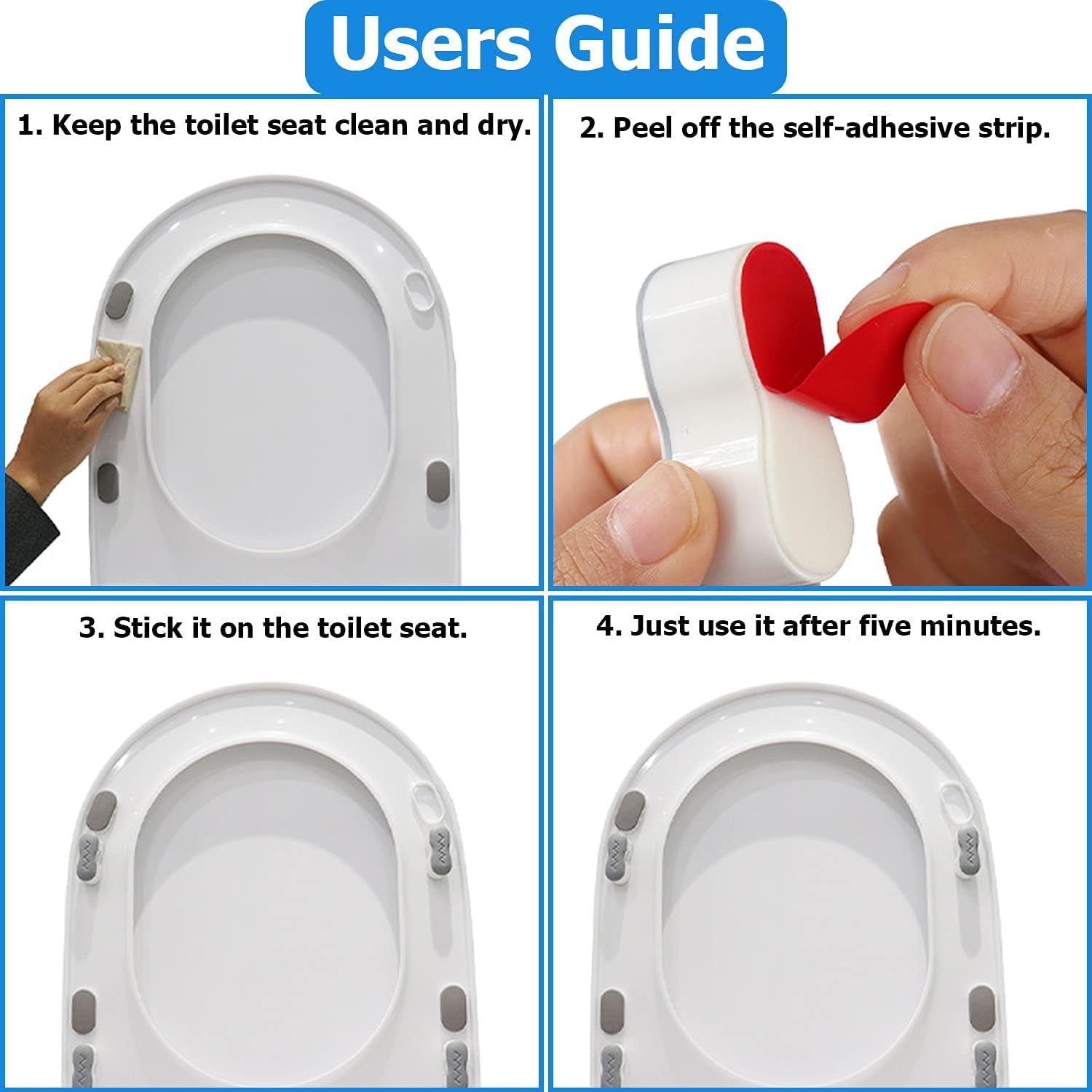 Users Guide

1. Keep the toilet seat clean and dry.

2. Peel off the self-adhesive strip.

3. Stick it on the toilet seat.

4. Just use it after five minutes.