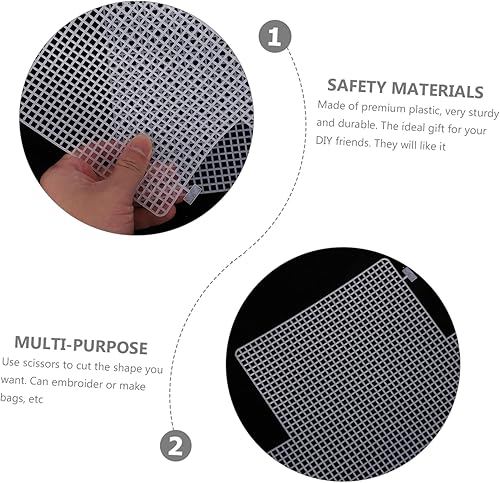 1

SAFETY MATERIALS

Made of premium plastic, very sturdy and durable. The ideal gift for your DIY friends. They will like it

MULTI-PURPOSE

Use scissors to cut the shape you want. Can embroider or make bags, etc

2