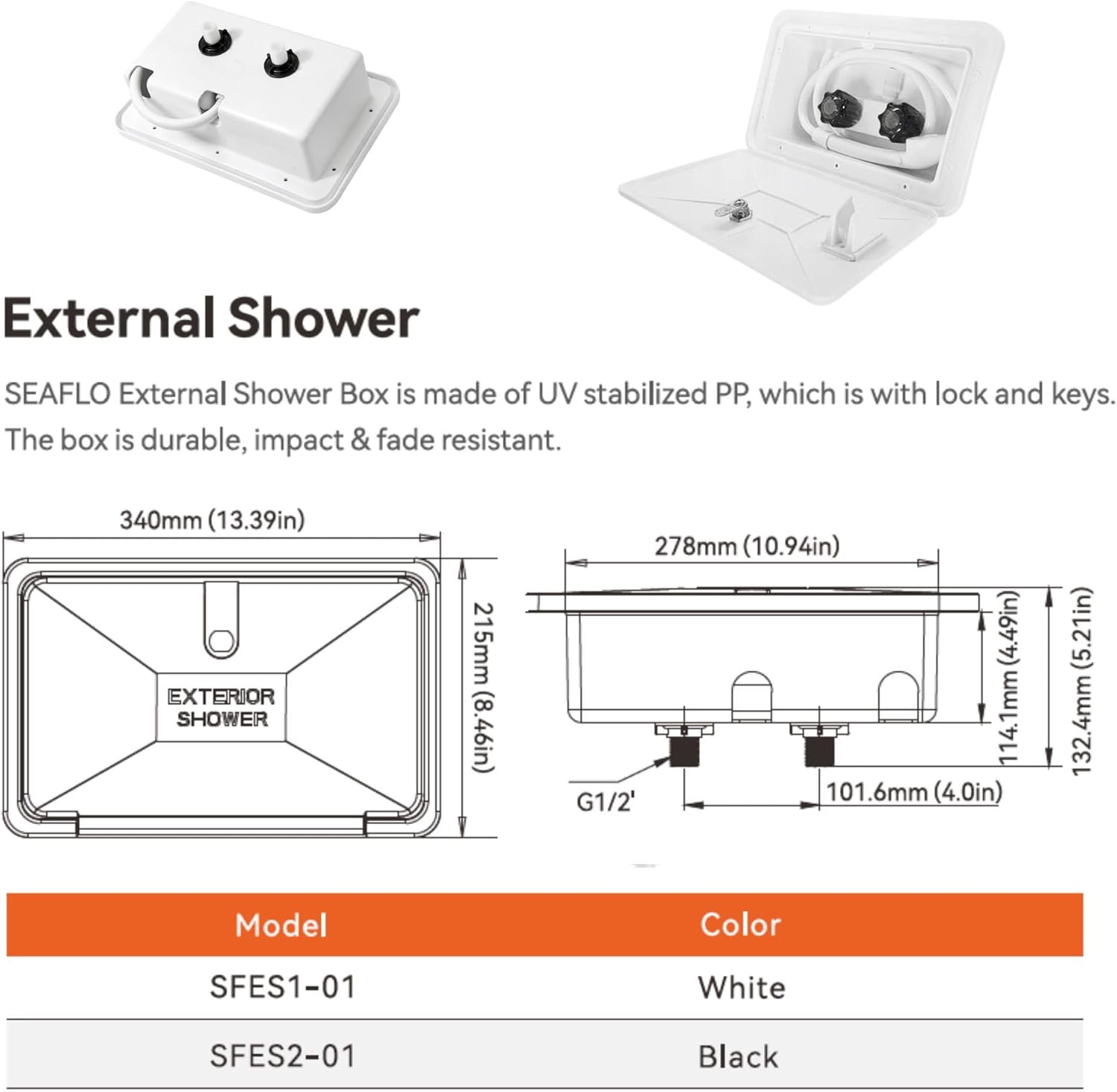 External Shower

SEAFLO External Shower Box is made of UV stabilized PP, which is with lock and keys. The box is durable, impact & fade resistant.

340mm (13.39in)

215mm (8.46in)

EXTERIOR SHOWER

278mm (10.94in)

114.1mm (4.49in)

132.4mm (5.21in)

G1/2'

101.6mm (4.0in)

| Model | Color |
|---|---|
| SFES1-01 | White |
| SFES2-01 | Black |