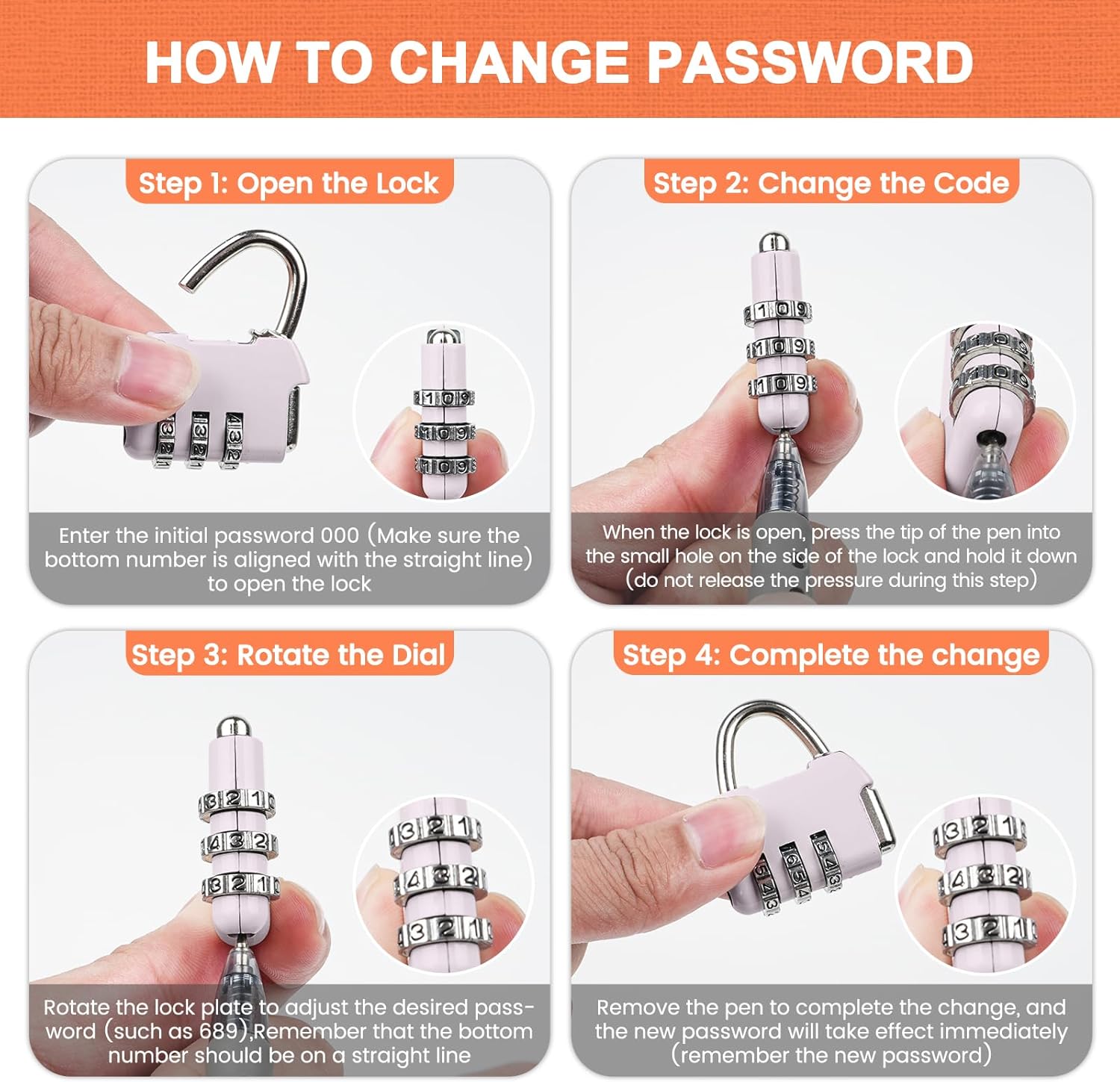 HOW TO CHANGE PASSWORD

Step 1: Open the Lock

Enter the initial password 000 (Make sure the bottom number is aligned with the straight line) to open the lock

Step 2: Change the Code

When the lock is open, press the tip of the pen into the small hole on the side of the lock and hold it down (do not release the pressure during this step)

Step 3: Rotate the Dial

Rotate the lock plate to adjust the desired password (such as 689),Remember that the bottom number should be on a straight line

Step 4: Complete the change

Remove the pen to complete the change, and the new password will take effect immediately (remember the new password)