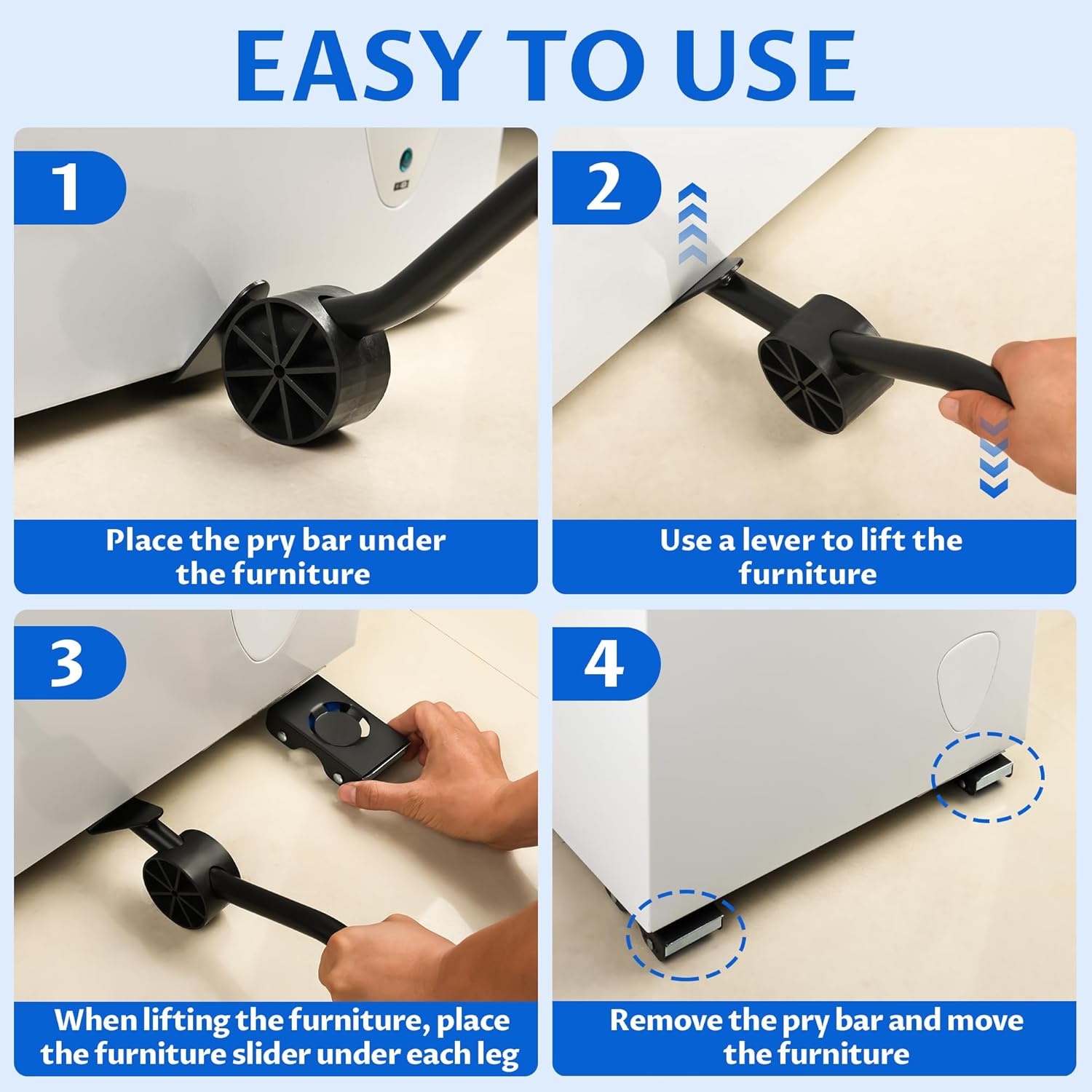 EASY TO USE

1

Place the pry bar under the furniture

2

Use a lever to lift the furniture

3

When lifting the furniture, place the furniture slider under each leg

4

Remove the pry bar and move the furniture