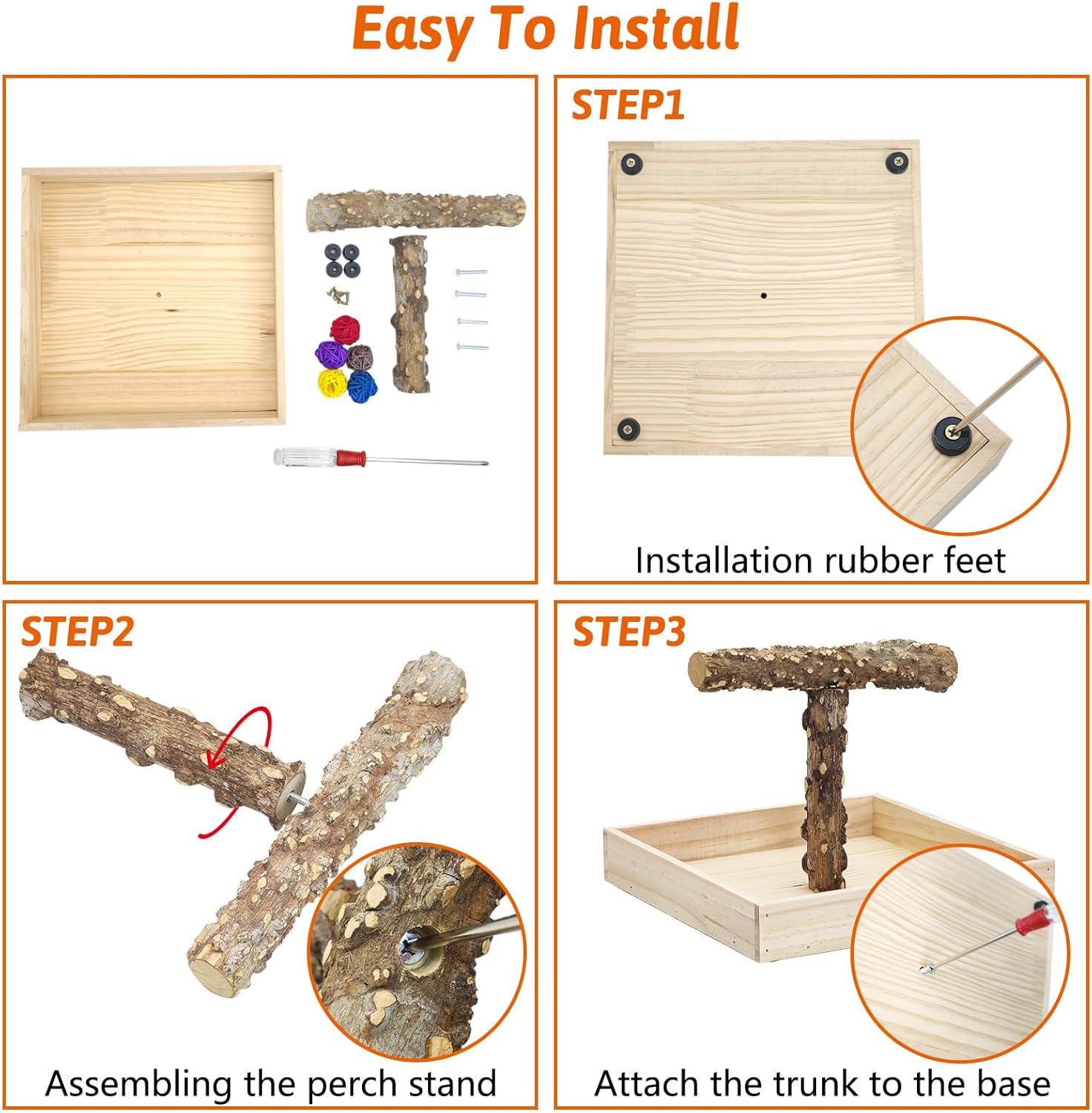 Easy To Install

STEP1

Installation rubber feet

STEP2

Assembling the perch stand

STEP3

Attach the trunk to the base