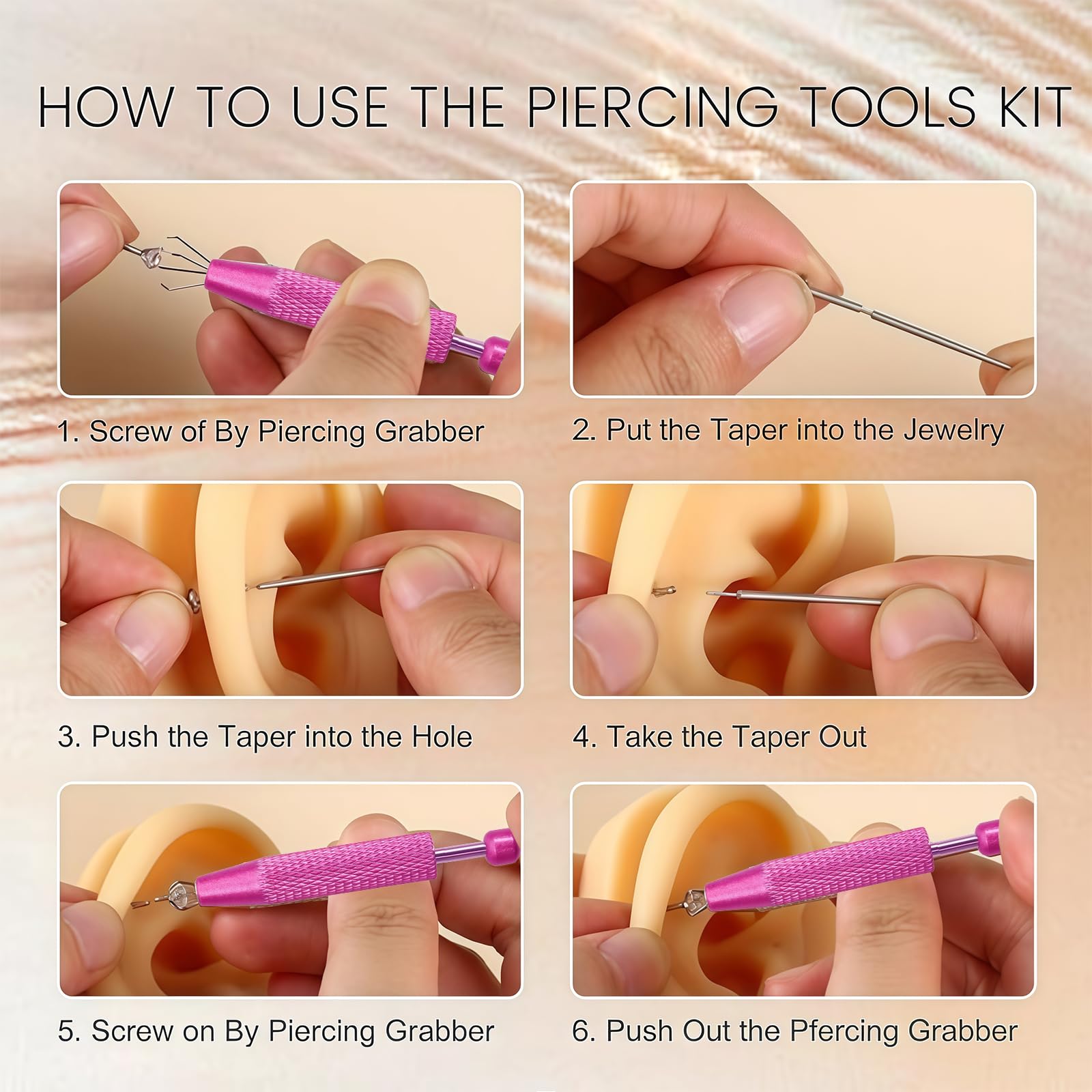 HOW TO USE THE PIERCING TOOLS KIT

1. Screw of By Piercing Grabber

2. Put the Taper into the Jewelry

3. Push the Taper into the Hole

4. Take the Taper Out

5. Screw on By Piercing Grabber

6. Push Out the Pfercing Grabber