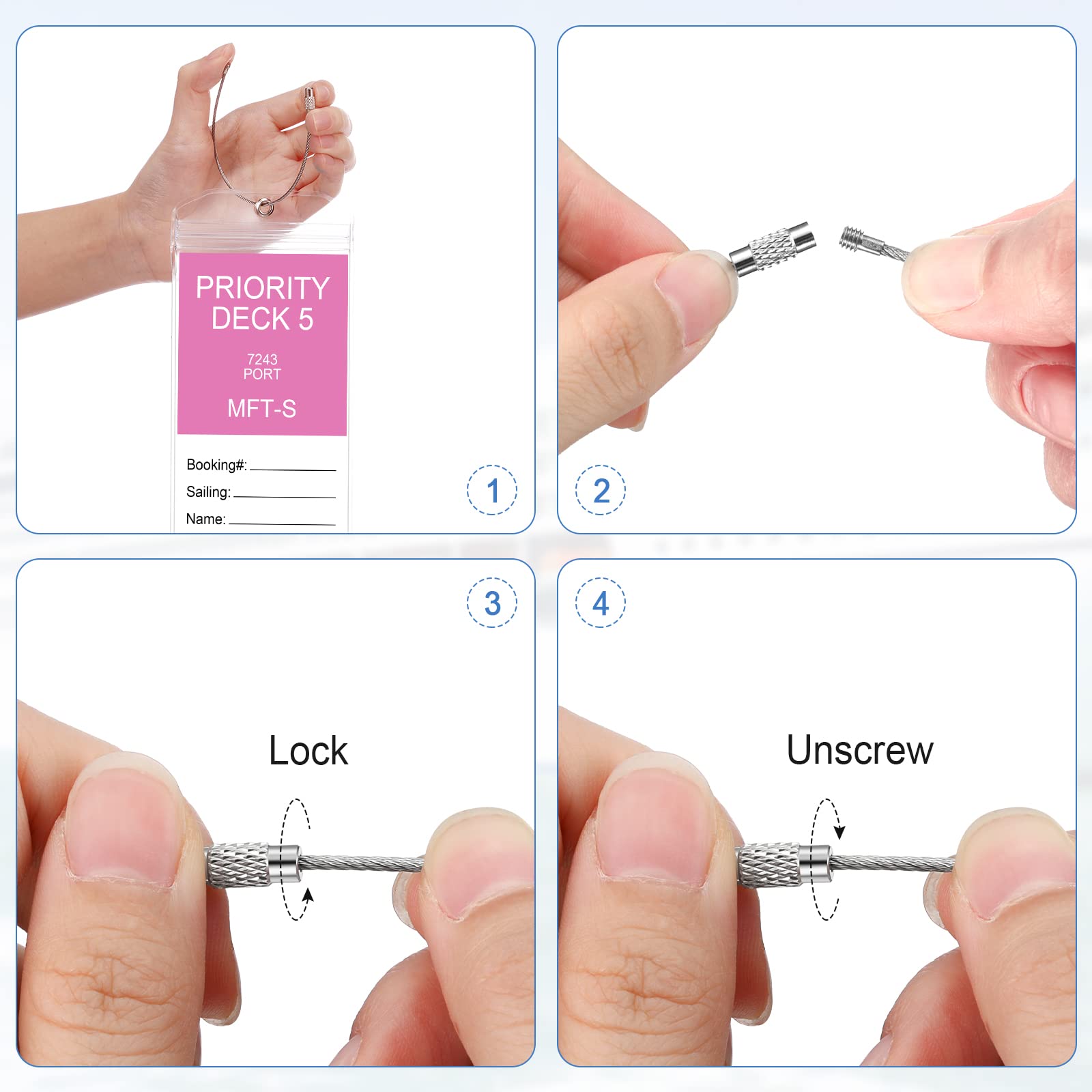 PRIORITY DECK 5

7243
PORT

MFT-S

Booking#:

Sailing:

Name:

1

2

3

Lock

4

Unscrew