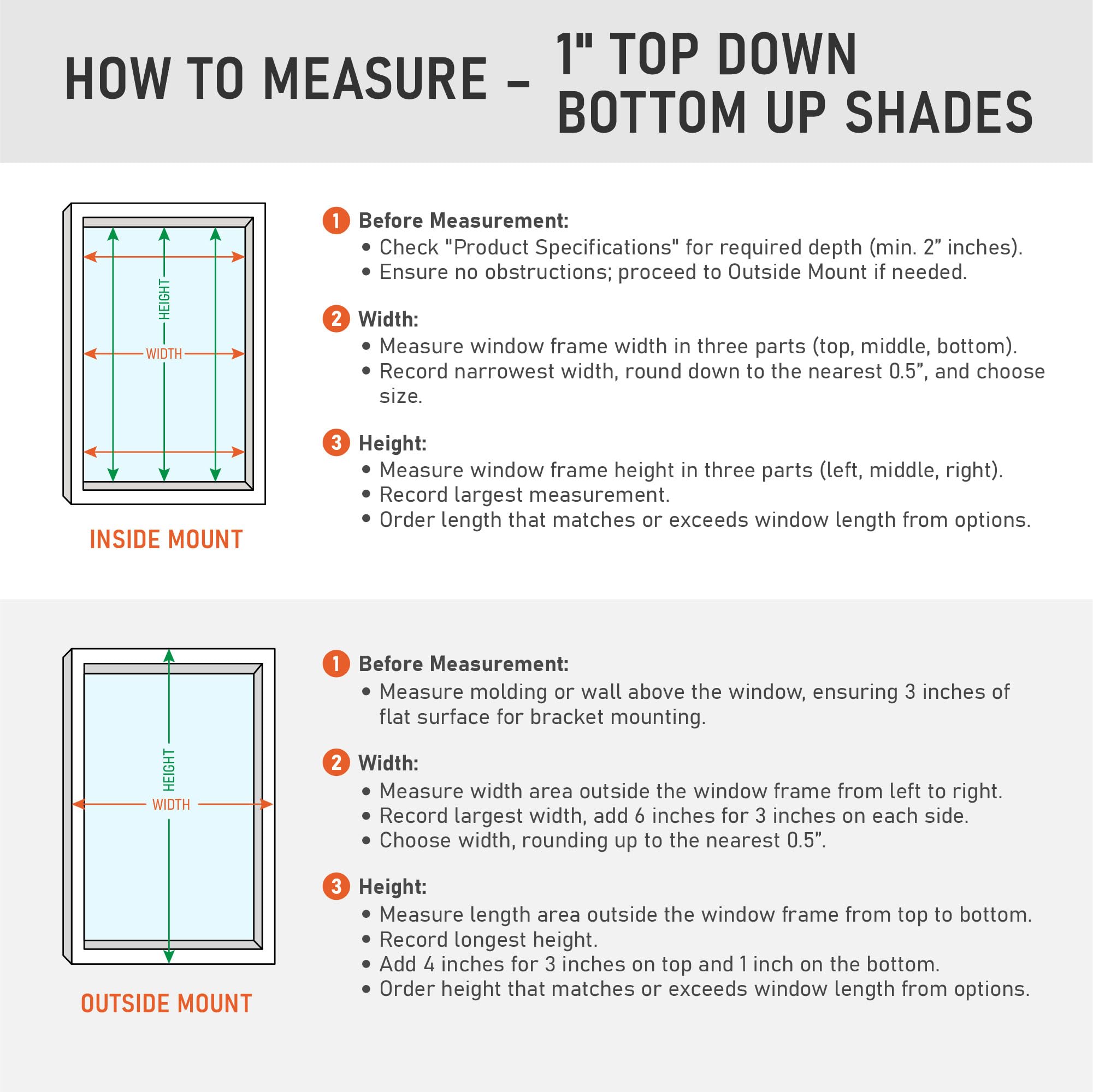 HOW TO MEASURE – 1" TOP DOWN BOTTOM UP SHADES

HEIGHT
WIDTH

INSIDE MOUNT

1 Before Measurement:
• Check "Product Specifications" for required depth (min. 2” inches).
• Ensure no obstructions; proceed to Outside Mount if needed.

2 Width:
• Measure window frame width in three parts (top, middle, bottom).
• Record narrowest width, round down to the nearest 0.5”, and choose size.

3 Height:
• Measure window frame height in three parts (left, middle, right).
• Record largest measurement.
• Order length that matches or exceeds window length from options.

HEIGHT
WIDTH

OUTSIDE MOUNT

1 Before Measurement:
• Measure molding or wall above the window, ensuring 3 inches of flat surface for bracket mounting.

2 Width:
• Measure width area outside the window frame from left to right.
• Record largest width, add 6 inches for 3 inches on each side.
• Choose width, rounding up to the nearest 0.5”.

3 Height:
• Measure length area outside the window frame from top to bottom.
• Record longest height.
• Add 4 inches for 3 inches on top and 1 inch on the bottom.
• Order height that matches or exceeds window length from options.