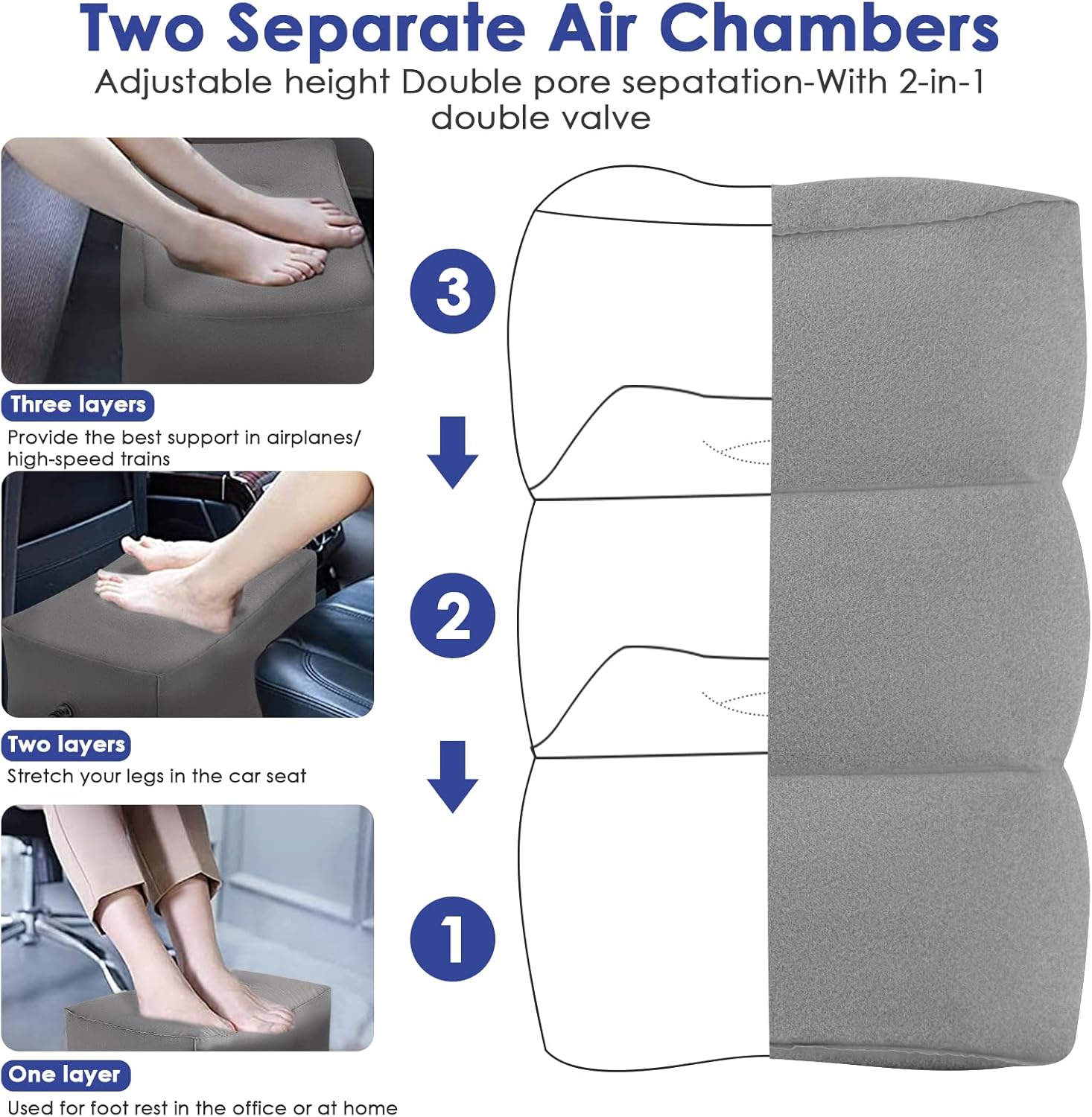 Two Separate Air Chambers

Adjustable height Double pore sepatation-With 2-in-1 double valve

Three layers

Provide the best support in airplanes/ high-speed trains

Two layers

Stretch your legs in the car seat

One layer

Used for foot rest in the office or at home

3

2

1