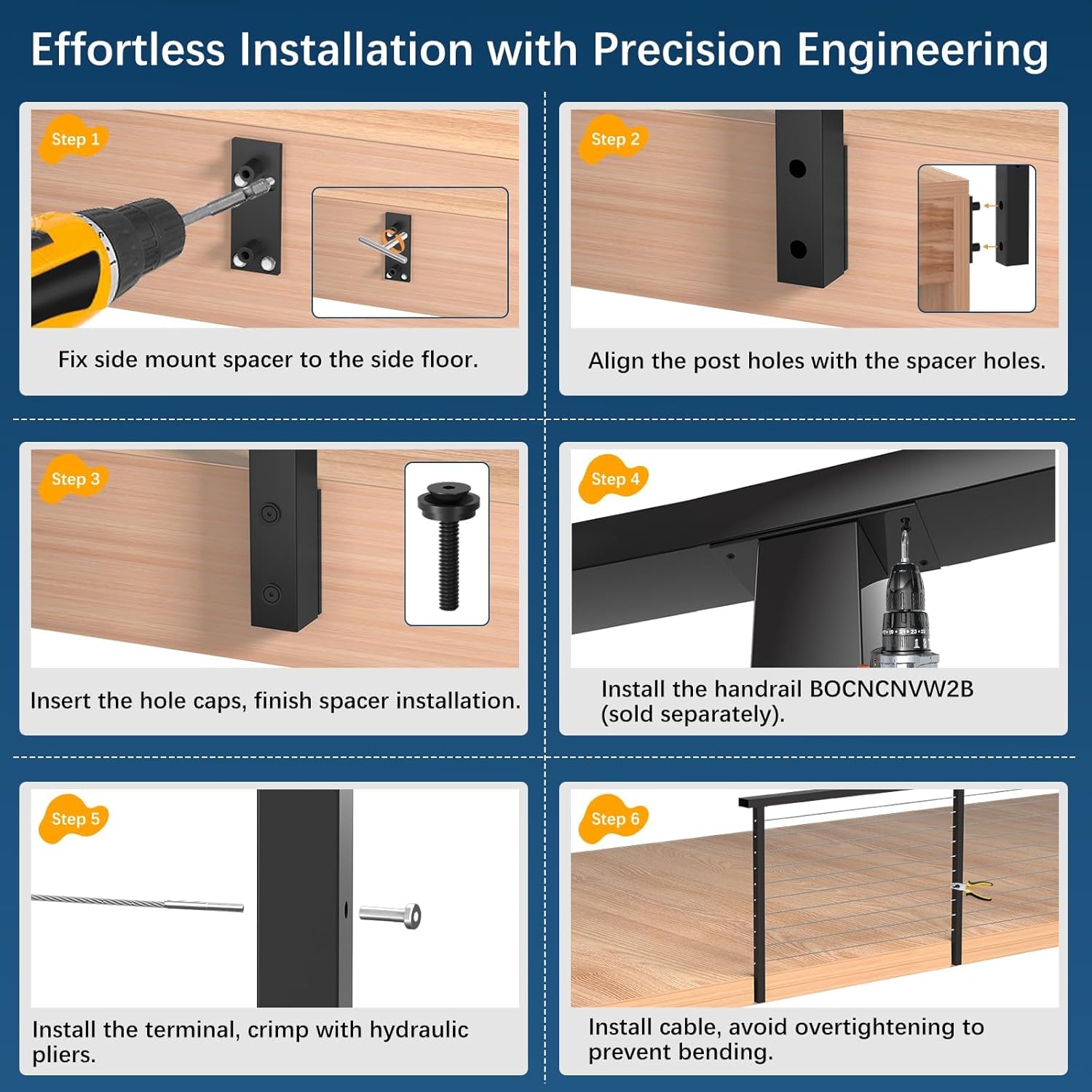 Effortless Installation with Precision Engineering

Step 1

Fix side mount spacer to the side floor.

Step 2

Align the post holes with the spacer holes.

Step 3

Insert the hole caps, finish spacer installation.

Step 4

Install the handrail BOCNCNVW2B (sold separately).

Step 5

Install the terminal, crimp with hydraulic pliers.

Step 6

Install cable, avoid overtightening to prevent bending.