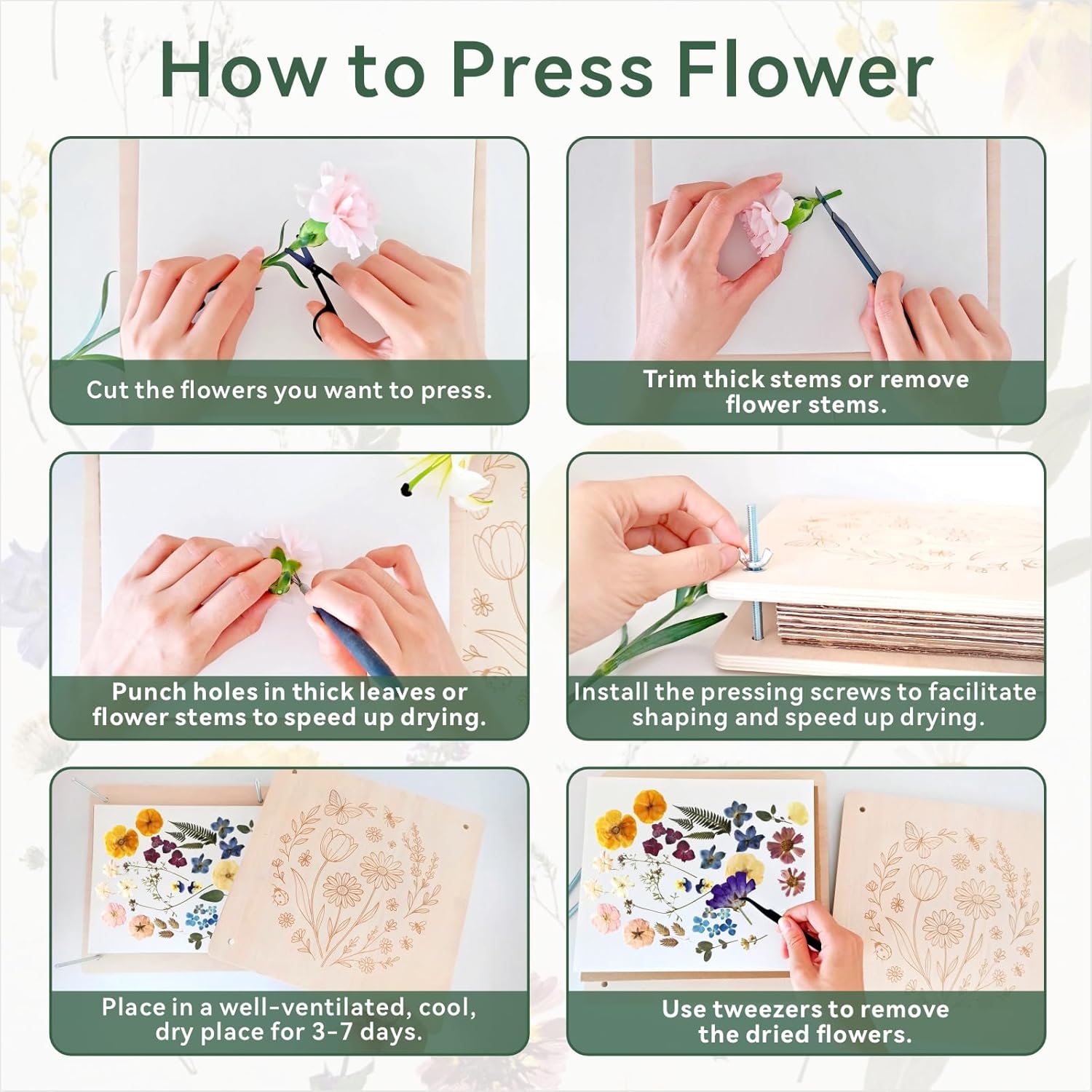 How to Press Flower

Cut the flowers you want to press.

Trim thick stems or remove flower stems.

Punch holes in thick leaves or flower stems to speed up drying.

Install the pressing screws to facilitate shaping and speed up drying.

Place in a well-ventilated, cool, dry place for 3-7 days.

Use tweezers to remove the dried flowers.