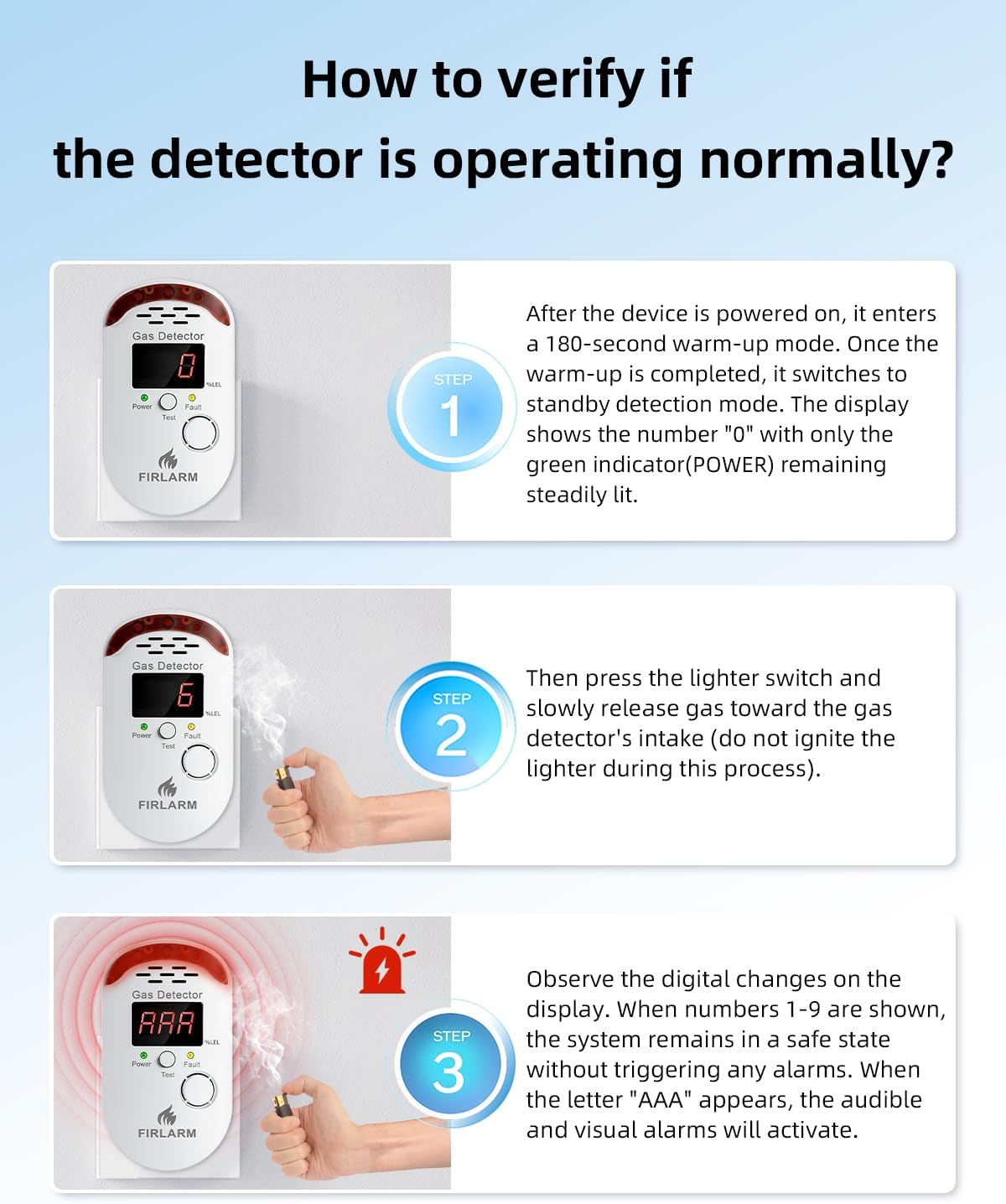 How to verify if the detector is operating normally?

Gas Detector
0
%LEL
Power
Fault
Test
FIRLARM

STEP
1

After the device is powered on, it enters a 180-second warm-up mode. Once the warm-up is completed, it switches to standby detection mode. The display shows the number "0" with only the green indicator(POWER) remaining steadily lit.

Gas Detector
6
%LEL
Power
Fault
Test
FIRLARM

STEP
2

Then press the lighter switch and slowly release gas toward the gas detector's intake (do not ignite the lighter during this process).

Gas Detector
AAA
%LEL
Power
Fault
Test
FIRLARM

STEP
3

Observe the digital changes on the display. When numbers 1-9 are shown, the system remains in a safe state without triggering any alarms. When the letter "AAA" appears, the audible and visual alarms will activate.