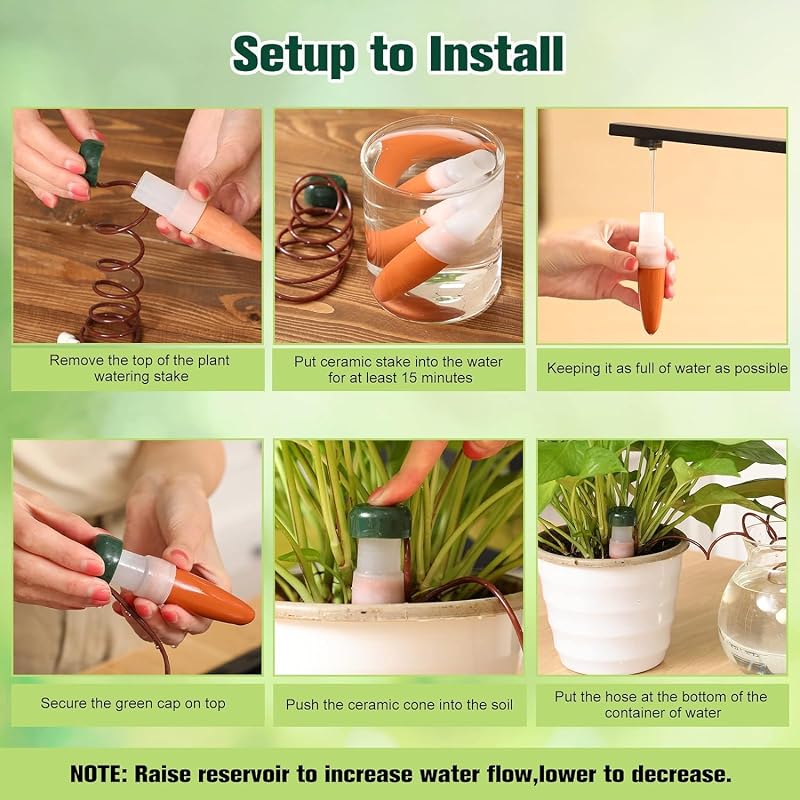 Setup to Install

Remove the top of the plant watering stake

Put ceramic stake into the water for at least 15 minutes

Keeping it as full of water as possible

Secure the green cap on top

Push the ceramic cone into the soil

Put the hose at the bottom of the container of water

NOTE: Raise reservoir to increase water flow,lower to decrease.