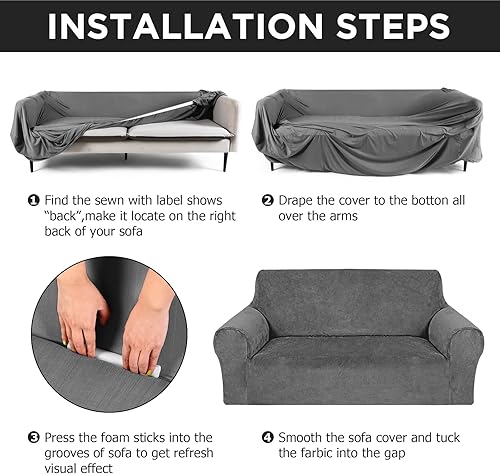 INSTALLATION STEPS

❶ Find the sewn with label shows "back",make it locate on the right back of your sofa

❷ Drape the cover to the botton all over the arms

❸ Press the foam sticks into the grooves of sofa to get refresh visual effect

❹ Smooth the sofa cover and tuck the farbic into the gap