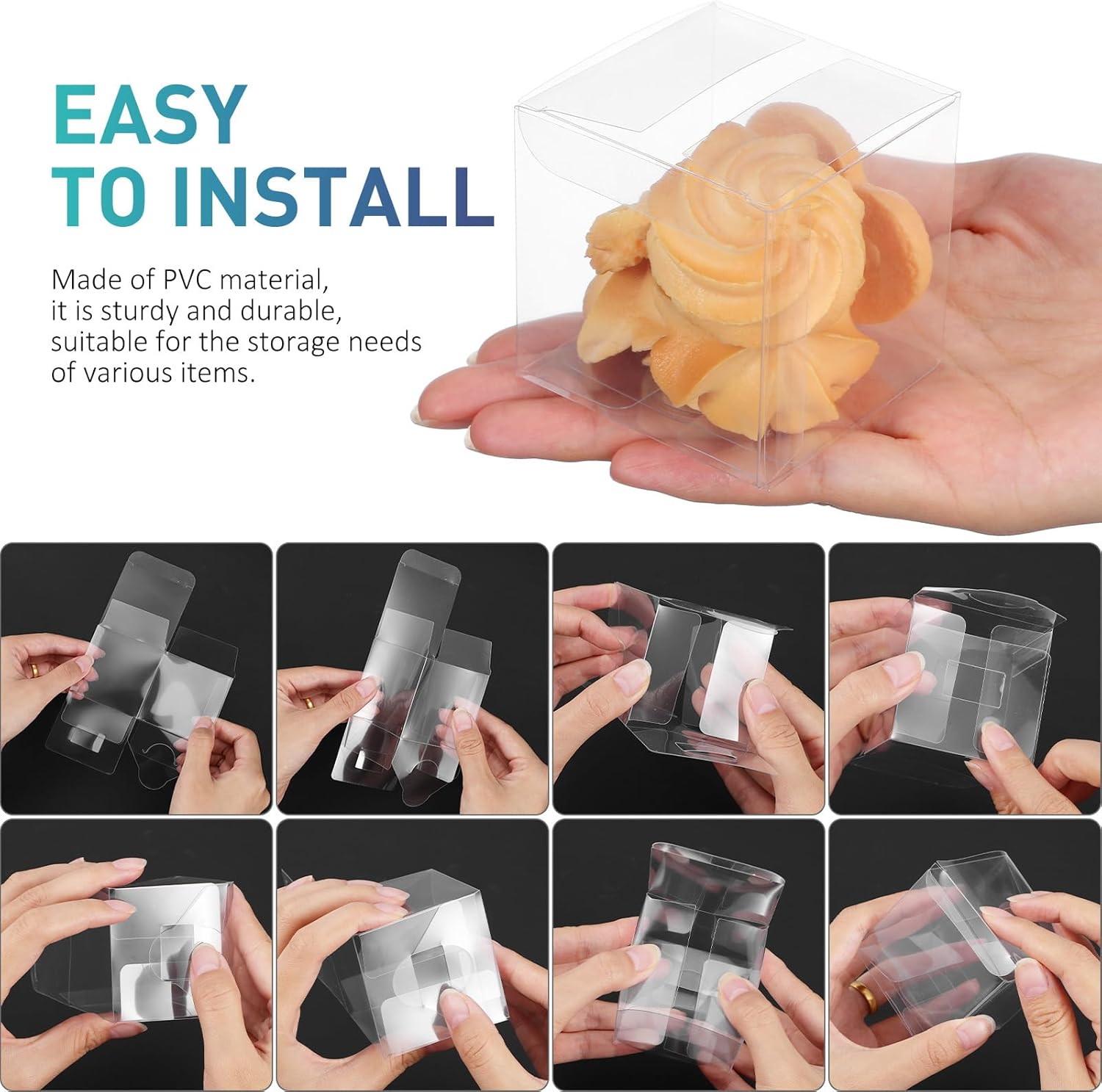 EASY
TO INSTALL

Made of PVC material, it is sturdy and durable, suitable for the storage needs of various items.