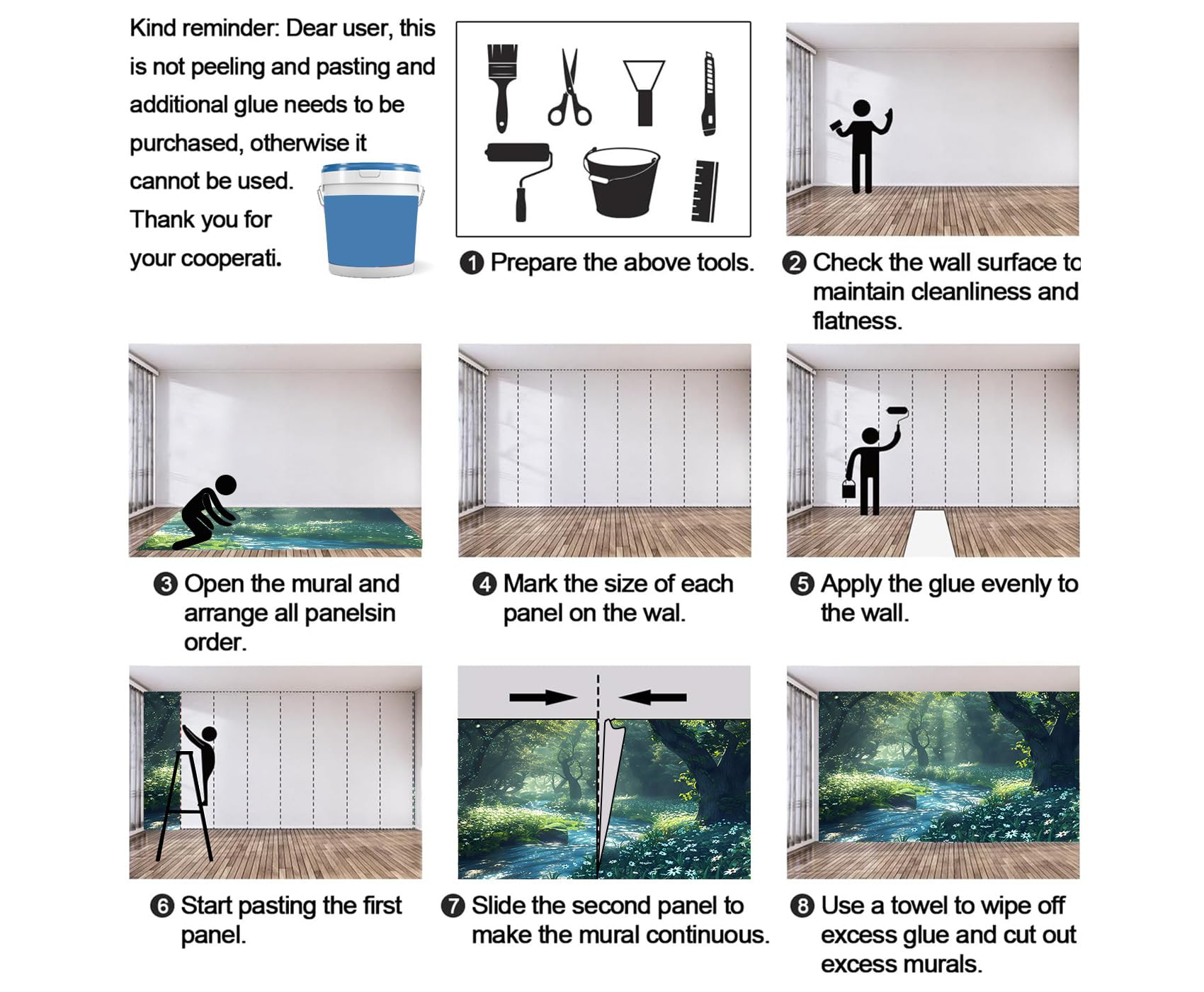 Kind reminder: Dear user, this is not peeling and pasting and additional glue needs to be purchased, otherwise it cannot be used. Thank you for your cooperati.

❶ Prepare the above tools.

❷ Check the wall surface to maintain cleanliness and flatness.

❸ Open the mural and arrange all panelsin order.

❹ Mark the size of each panel on the wal.

❺ Apply the glue evenly to the wall.

❻ Start pasting the first panel.

❼ Slide the second panel to make the mural continuous.

❽ Use a towel to wipe off excess glue and cut out excess murals.