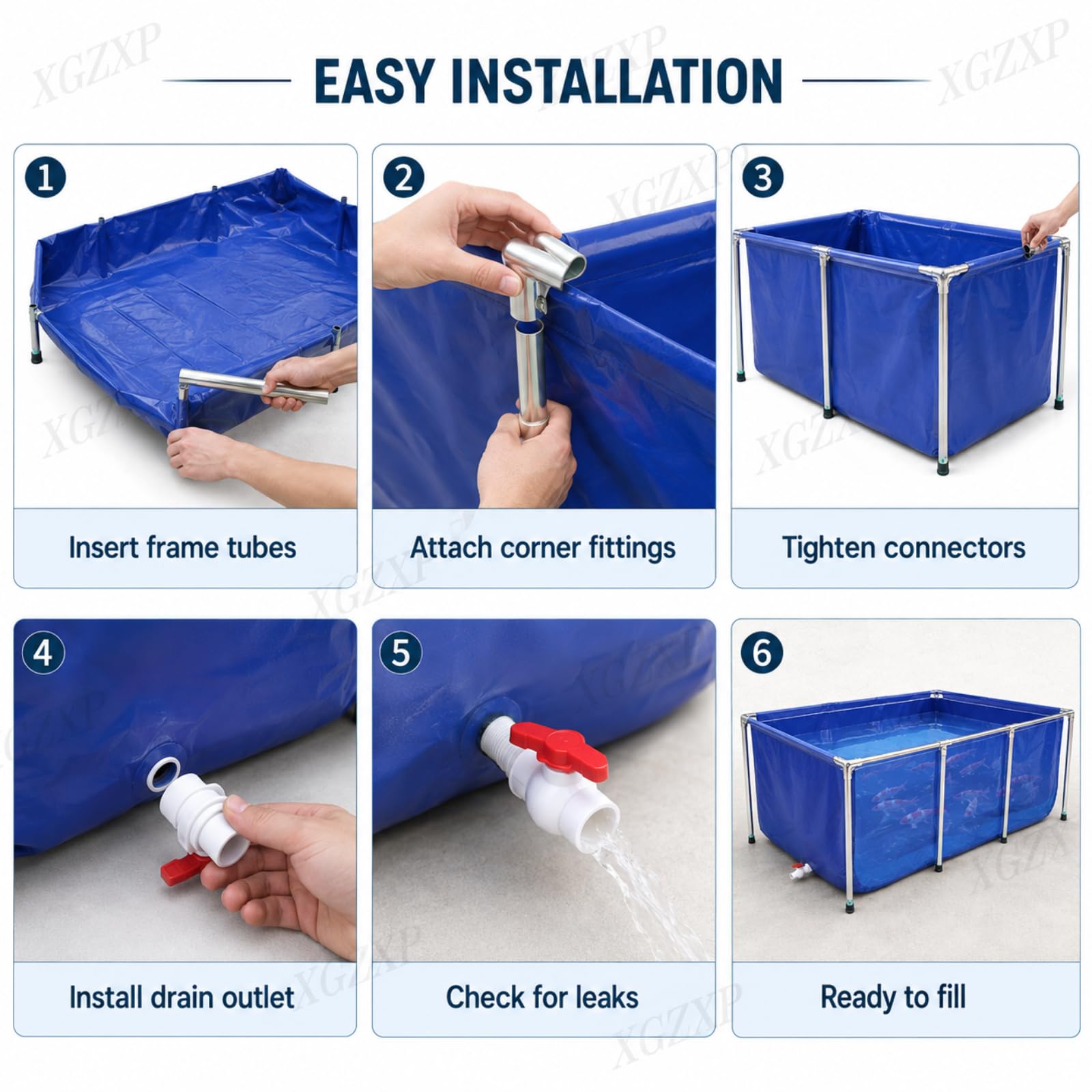 XGZXP

EASY INSTALLATION

1
Insert frame tubes

2
Attach corner fittings

3
Tighten connectors

4
Install drain outlet

5
Check for leaks

6
Ready to fill