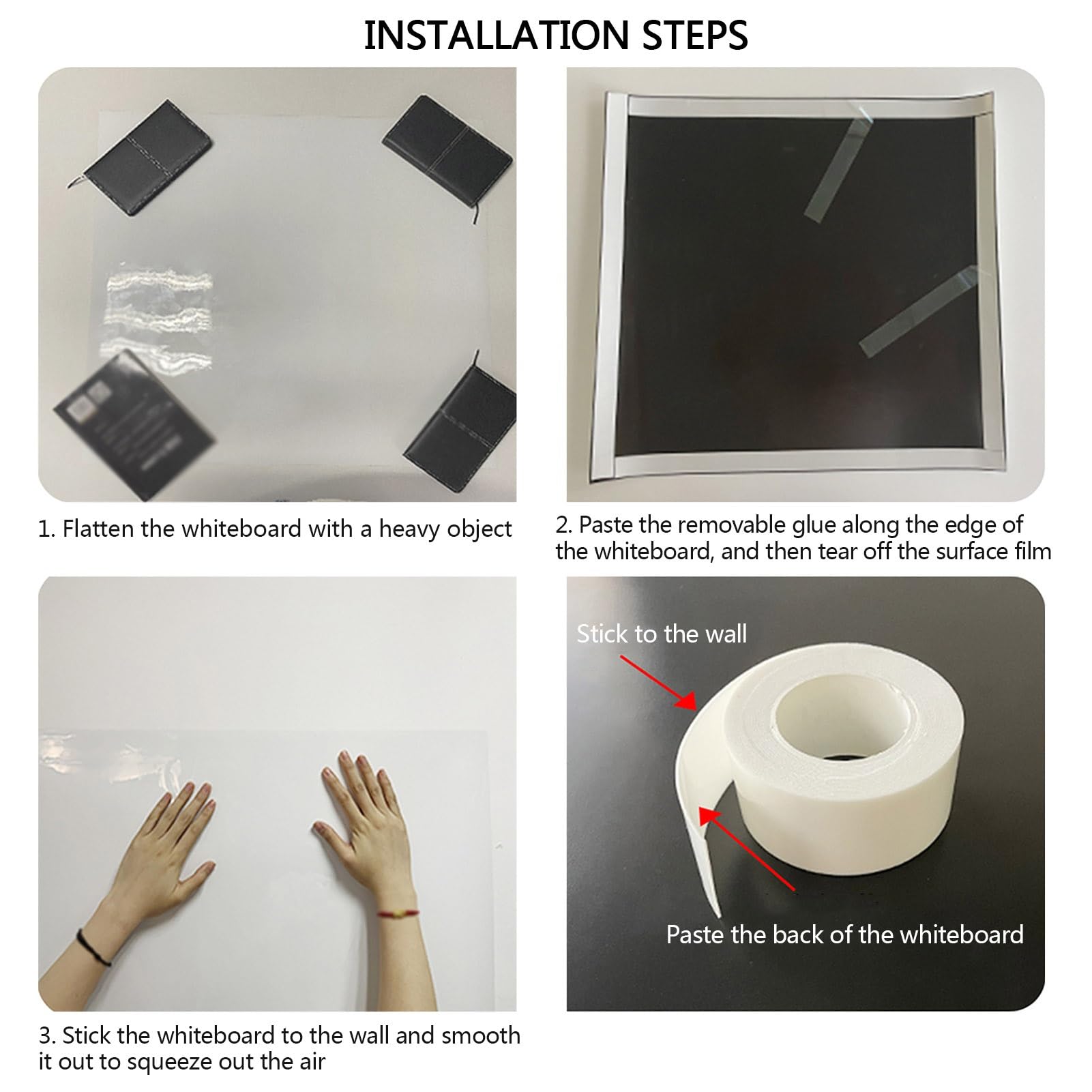 INSTALLATION STEPS

1. Flatten the whiteboard with a heavy object

2. Paste the removable glue along the edge of the whiteboard, and then tear off the surface film

3. Stick the whiteboard to the wall and smooth it out to squeeze out the air

Stick to the wall

Paste the back of the whiteboard