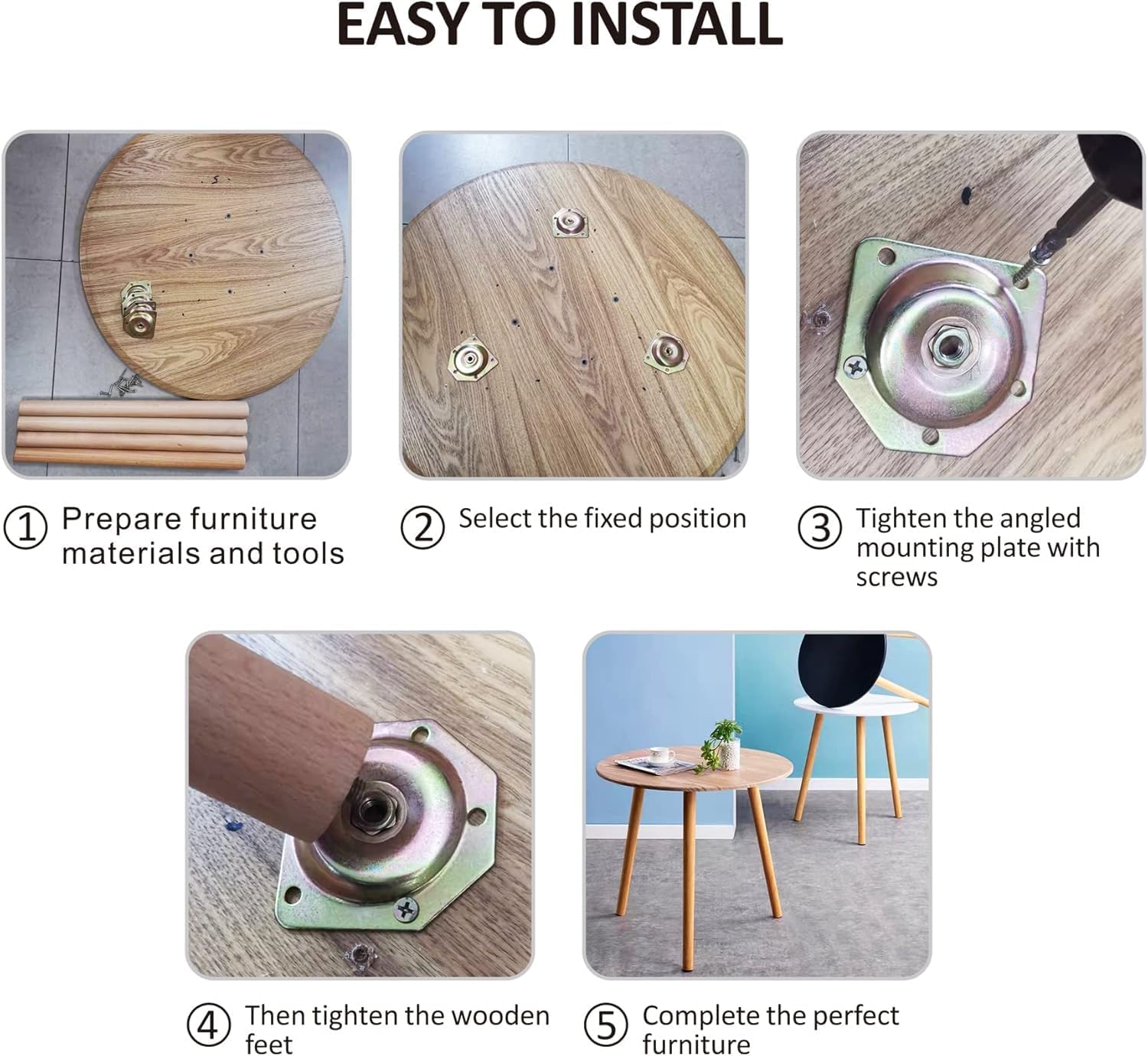 EASY TO INSTALL

① Prepare furniture materials and tools

② Select the fixed position

③ Tighten the angled mounting plate with screws

④ Then tighten the wooden feet

⑤ Complete the perfect furniture