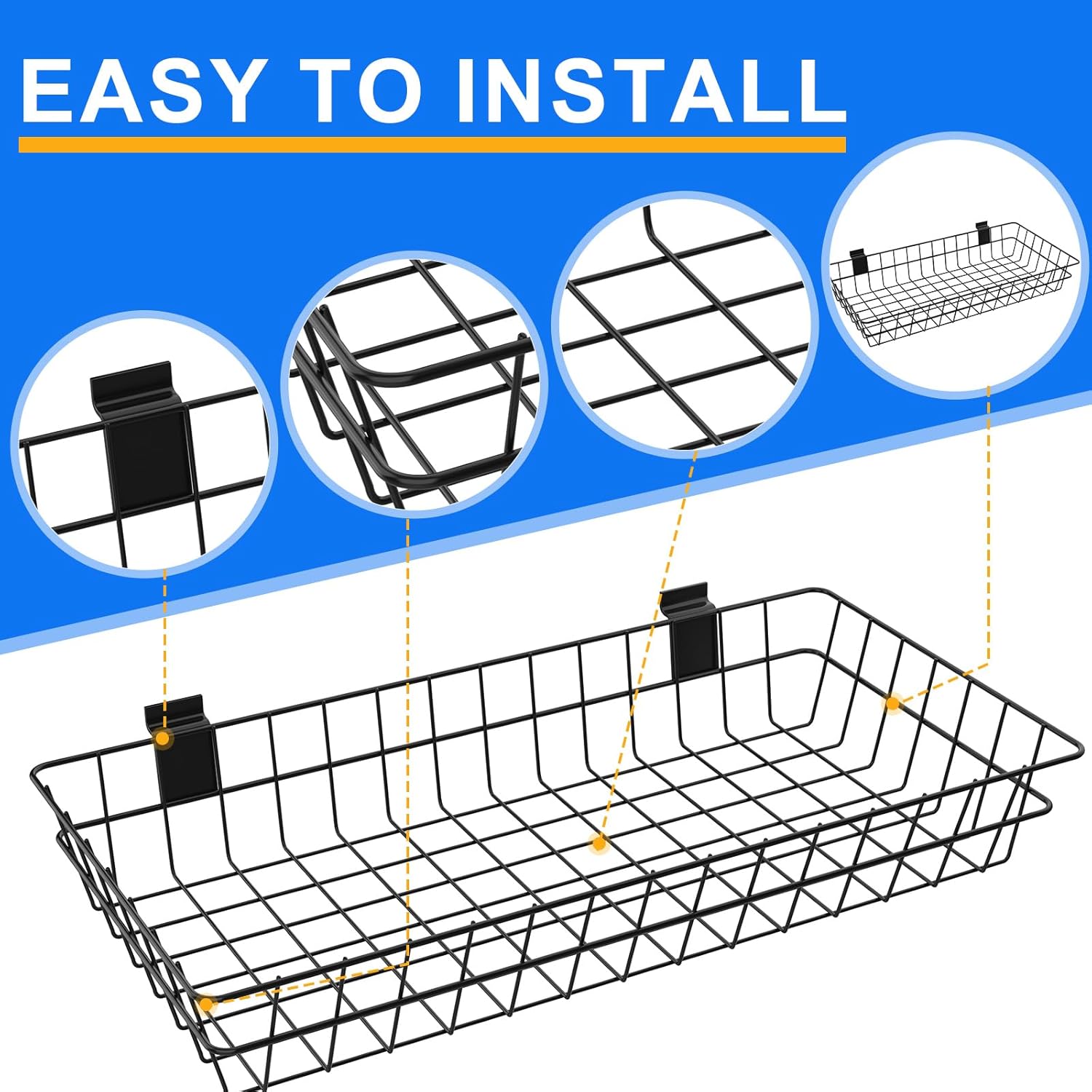 EASY TO INSTALL