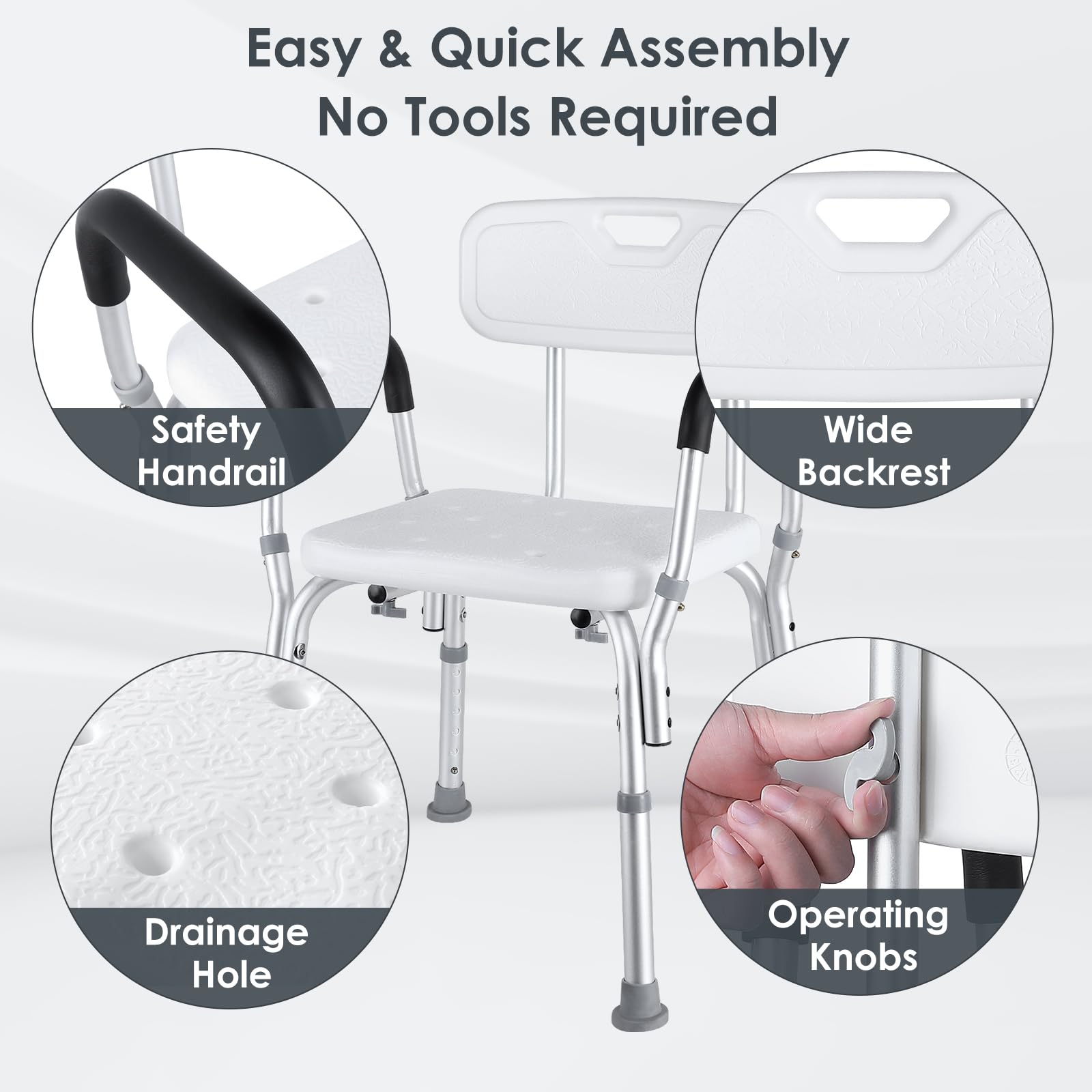 Easy & Quick Assembly
No Tools Required

Safety
Handrail

Wide
Backrest

Drainage
Hole

Operating
Knobs