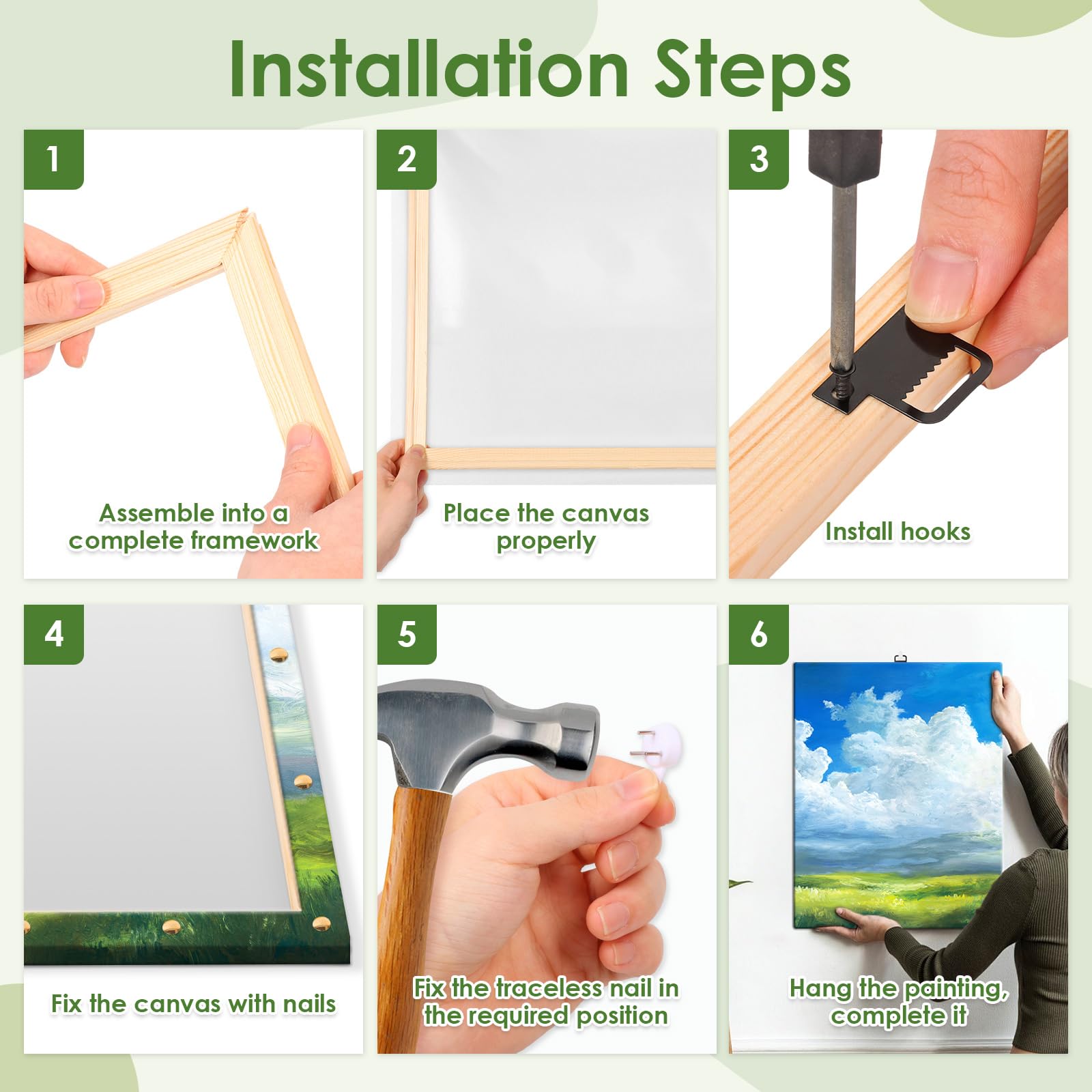 Installation Steps

1

Assemble into a complete framework

2

Place the canvas properly

3

Install hooks

4

Fix the canvas with nails

5

Fix the traceless nail in the required position

6

Hang the painting, complete it