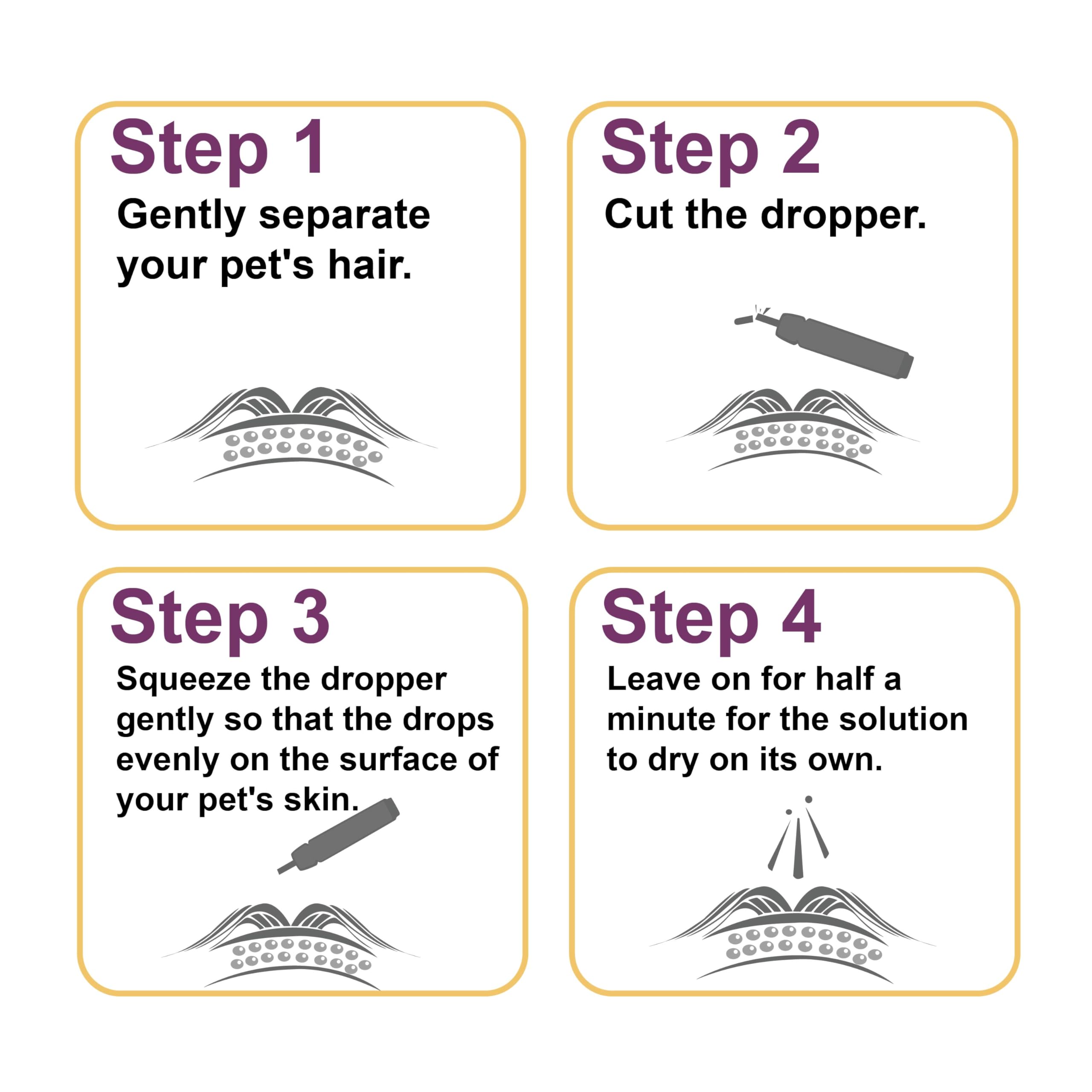 Step 1
Gently separate your pet's hair.

Step 2
Cut the dropper.

Step 3
Squeeze the dropper gently so that the drops evenly on the surface of your pet's skin.

Step 4
Leave on for half a minute for the solution to dry on its own.