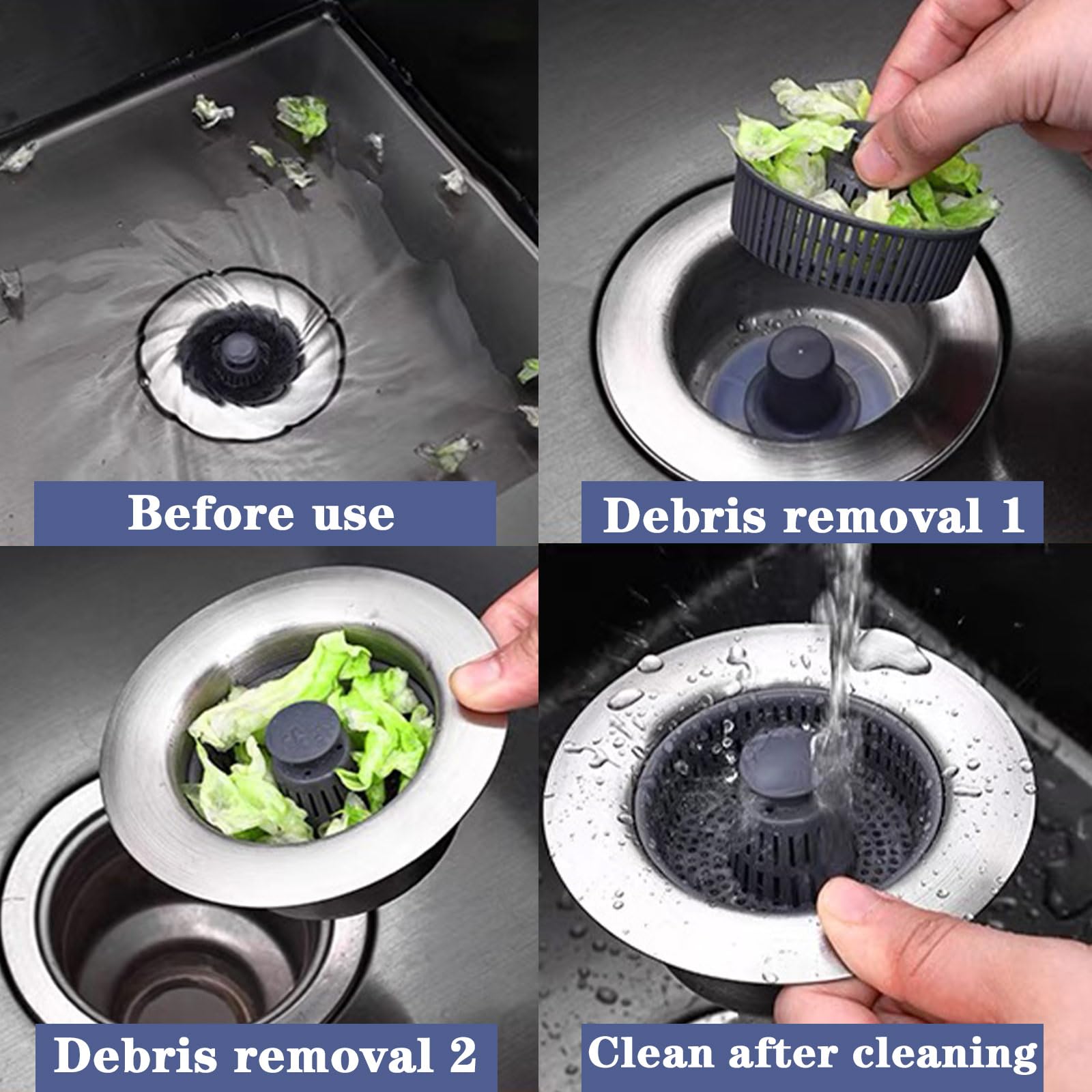 Before use

Debris removal 1

Debris removal 2

Clean after cleaning