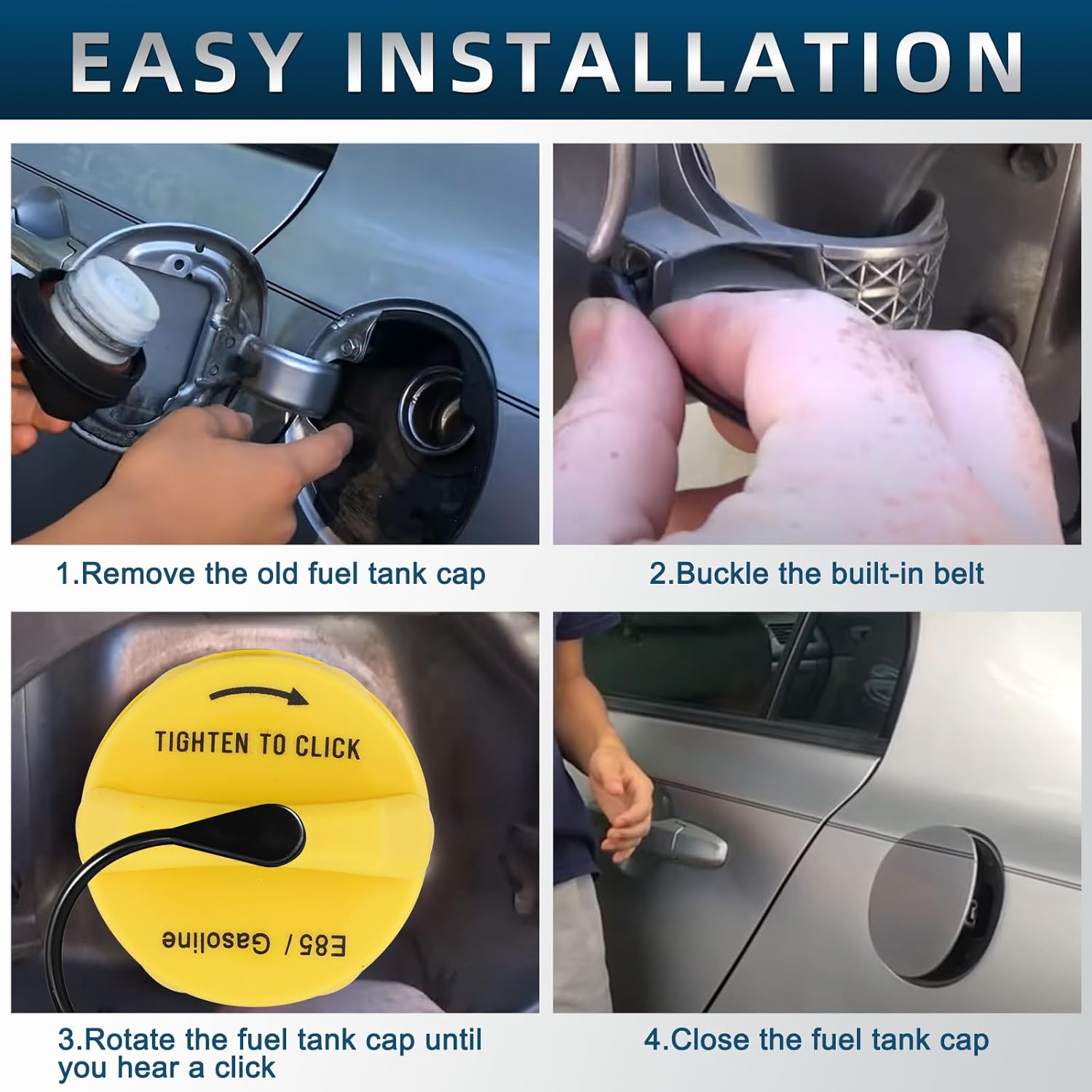 EASY INSTALLATION

1.Remove the old fuel tank cap

2.Buckle the built-in belt

TIGHTEN TO CLICK

E85 / Gasoline

3.Rotate the fuel tank cap until you hear a click

4.Close the fuel tank cap