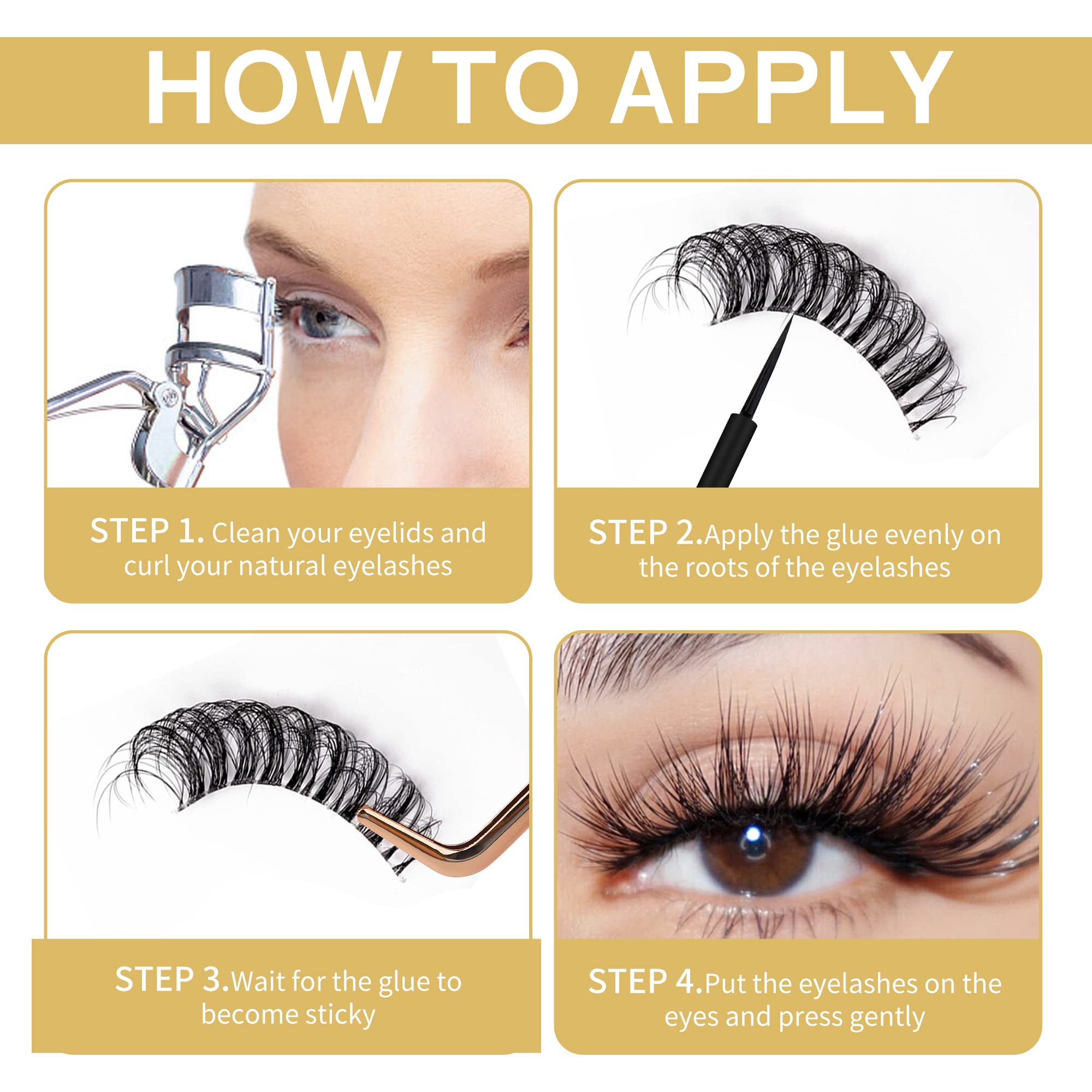 HOW TO APPLY

STEP 1. Clean your eyelids and curl your natural eyelashes

STEP 2.Apply the glue evenly on the roots of the eyelashes

STEP 3.Wait for the glue to become sticky

STEP 4.Put the eyelashes on the eyes and press gently