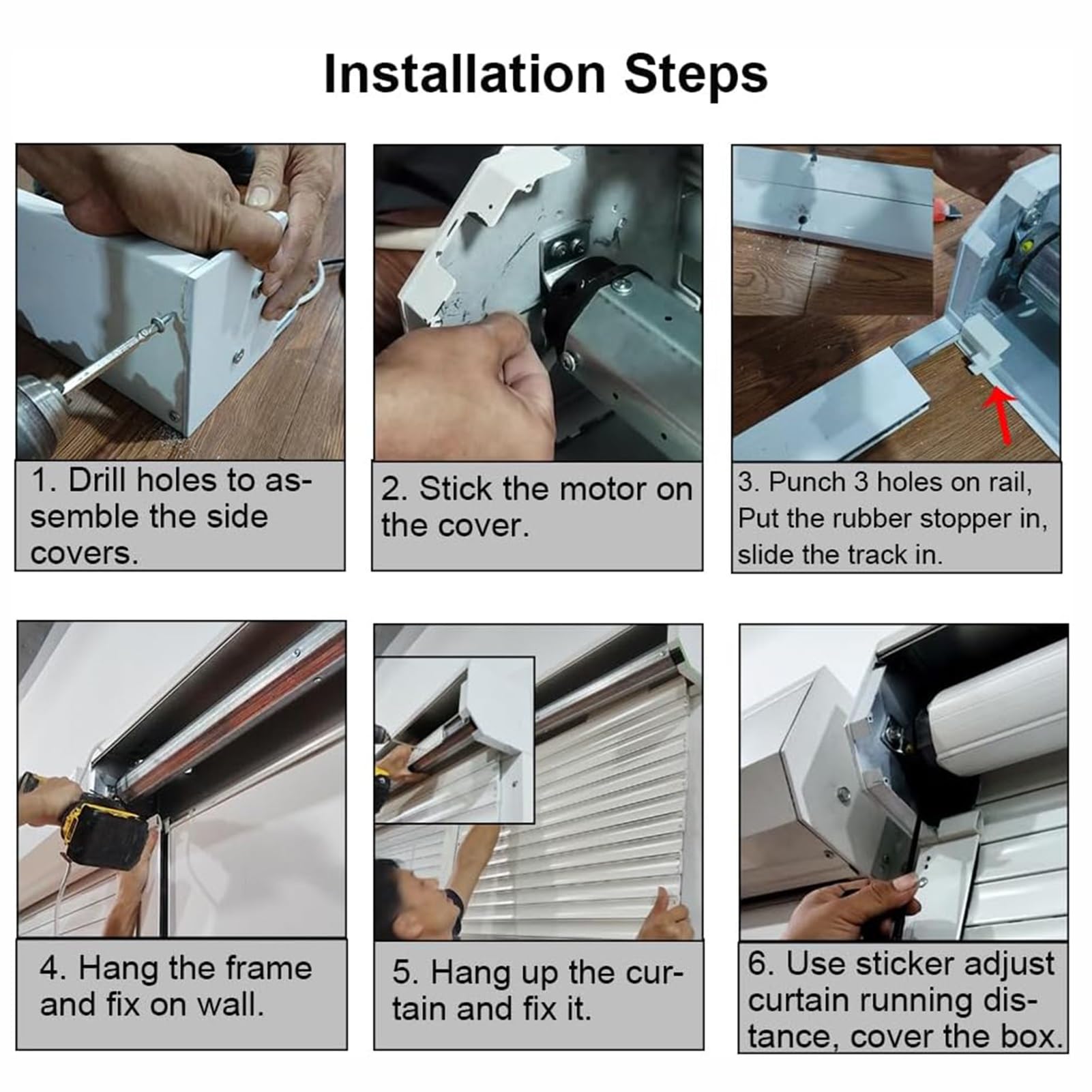 Installation Steps

1. Drill holes to assemble the side covers.

2. Stick the motor on the cover.

3. Punch 3 holes on rail, Put the rubber stopper in, slide the track in.

4. Hang the frame and fix on wall.

5. Hang up the curtain and fix it.

6. Use sticker adjust curtain running distance, cover the box.