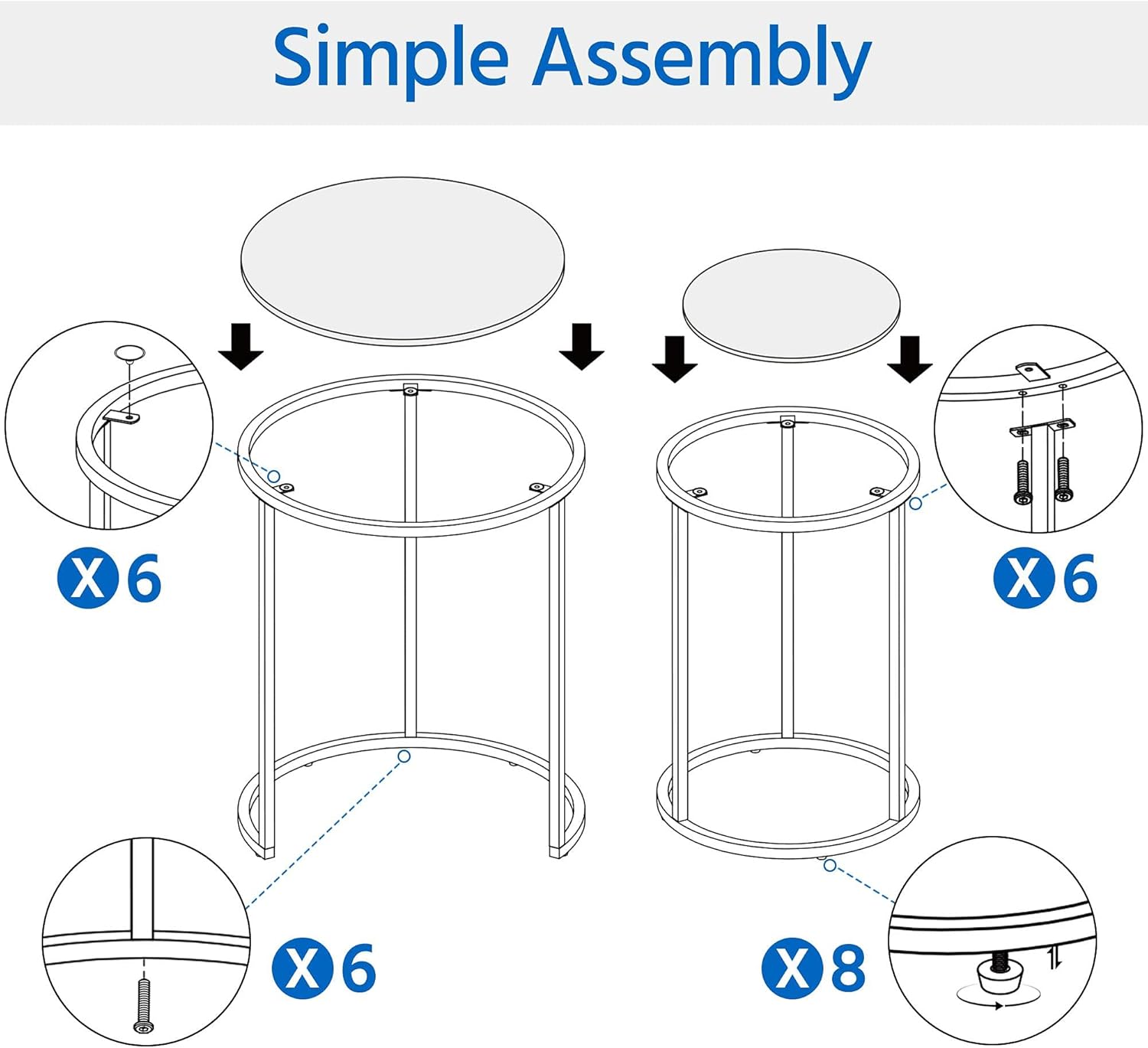 Simple Assembly

X 6

X 6

X 6

X 8