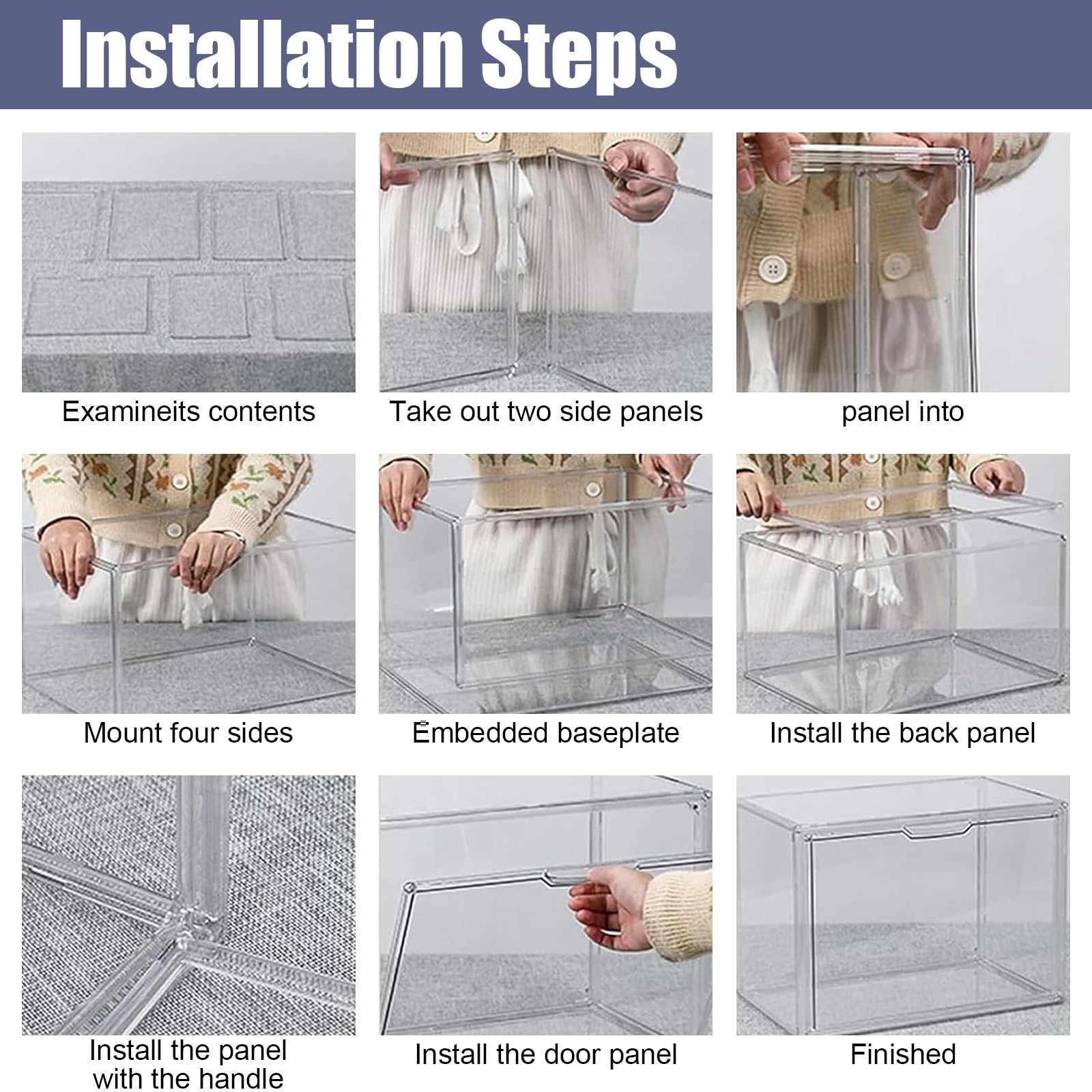 Installation Steps

Examineits contents

Take out two side panels

panel into

Mount four sides

Embedded baseplate

Install the back panel

Install the panel with the handle

Install the door panel

Finished