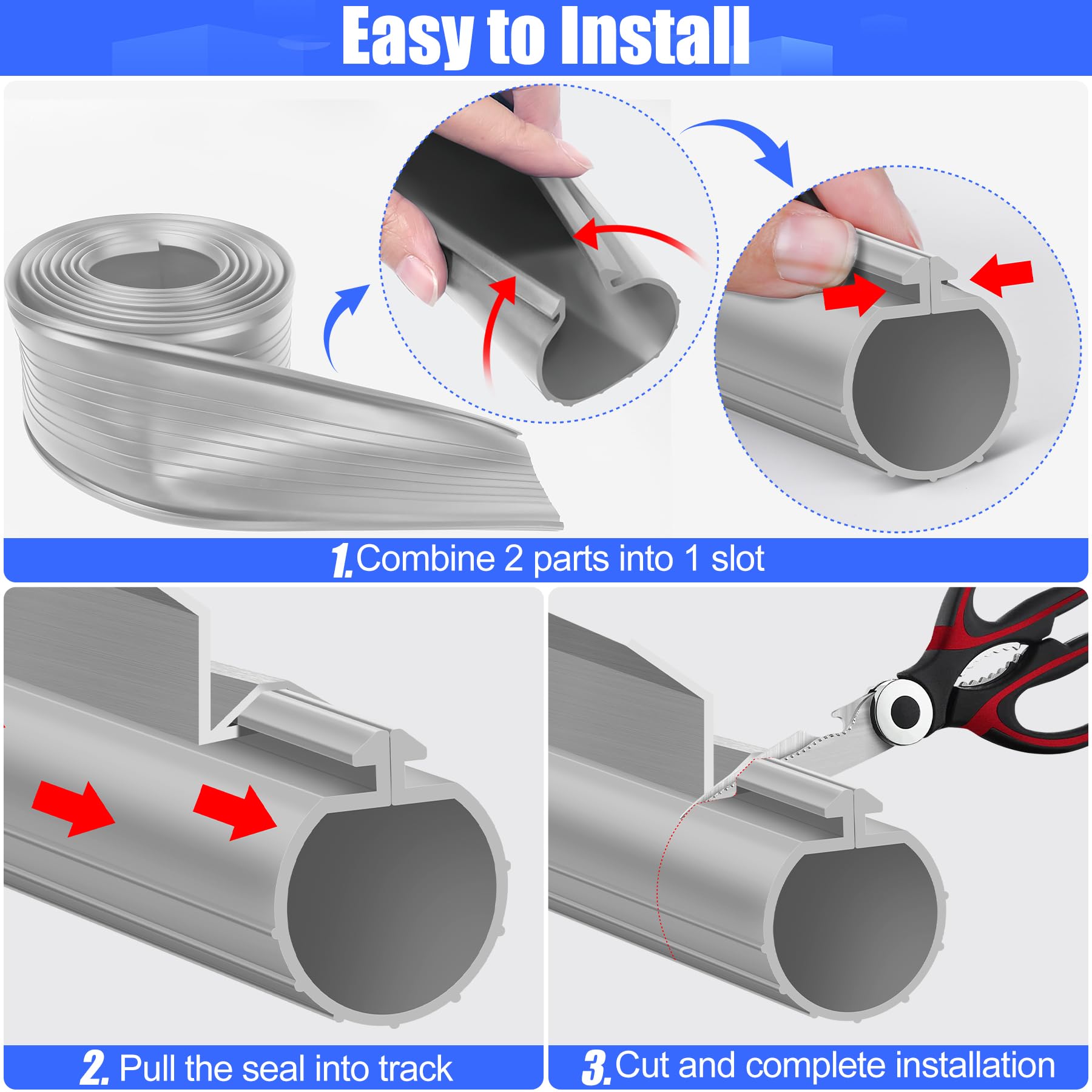 Easy to Install

1. Combine 2 parts into 1 slot

2. Pull the seal into track

3. Cut and complete installation