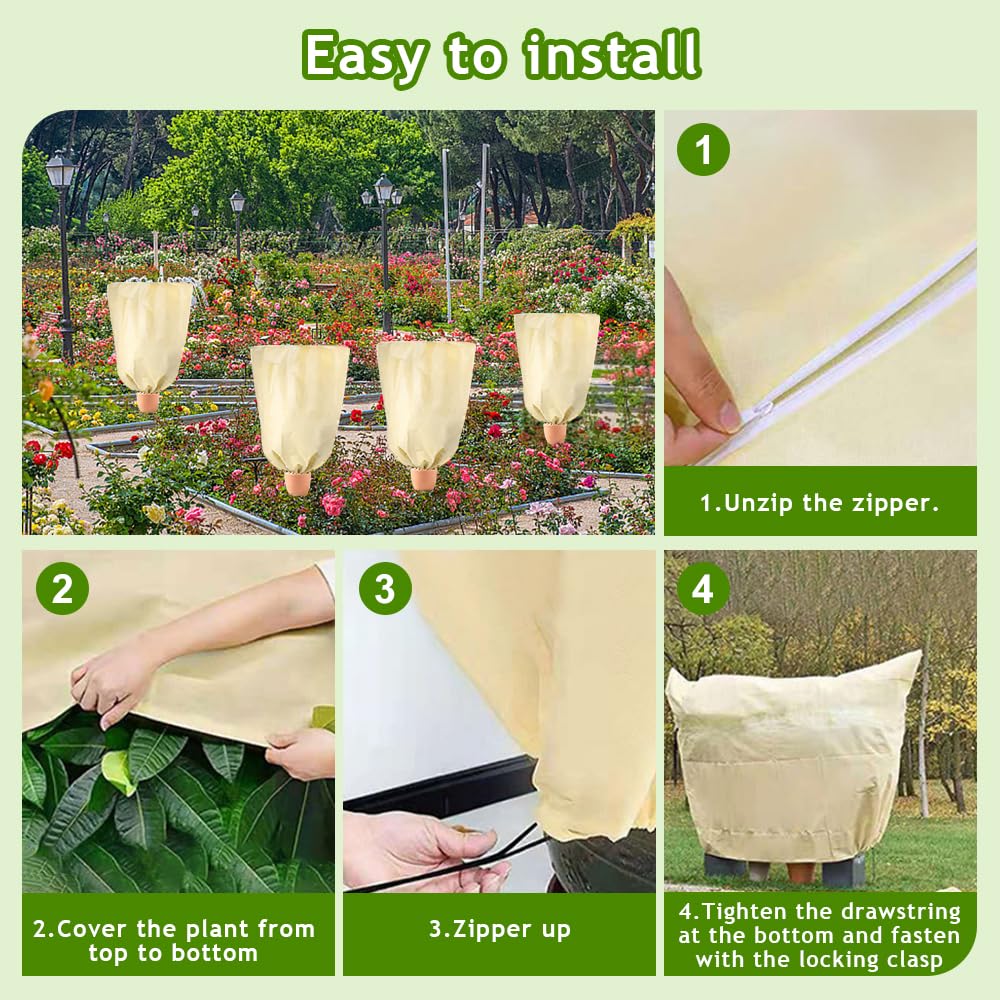 Easy to install

1

1.Unzip the zipper.

2

2.Cover the plant from top to bottom

3

3.Zipper up

4

4.Tighten the drawstring at the bottom and fasten with the locking clasp