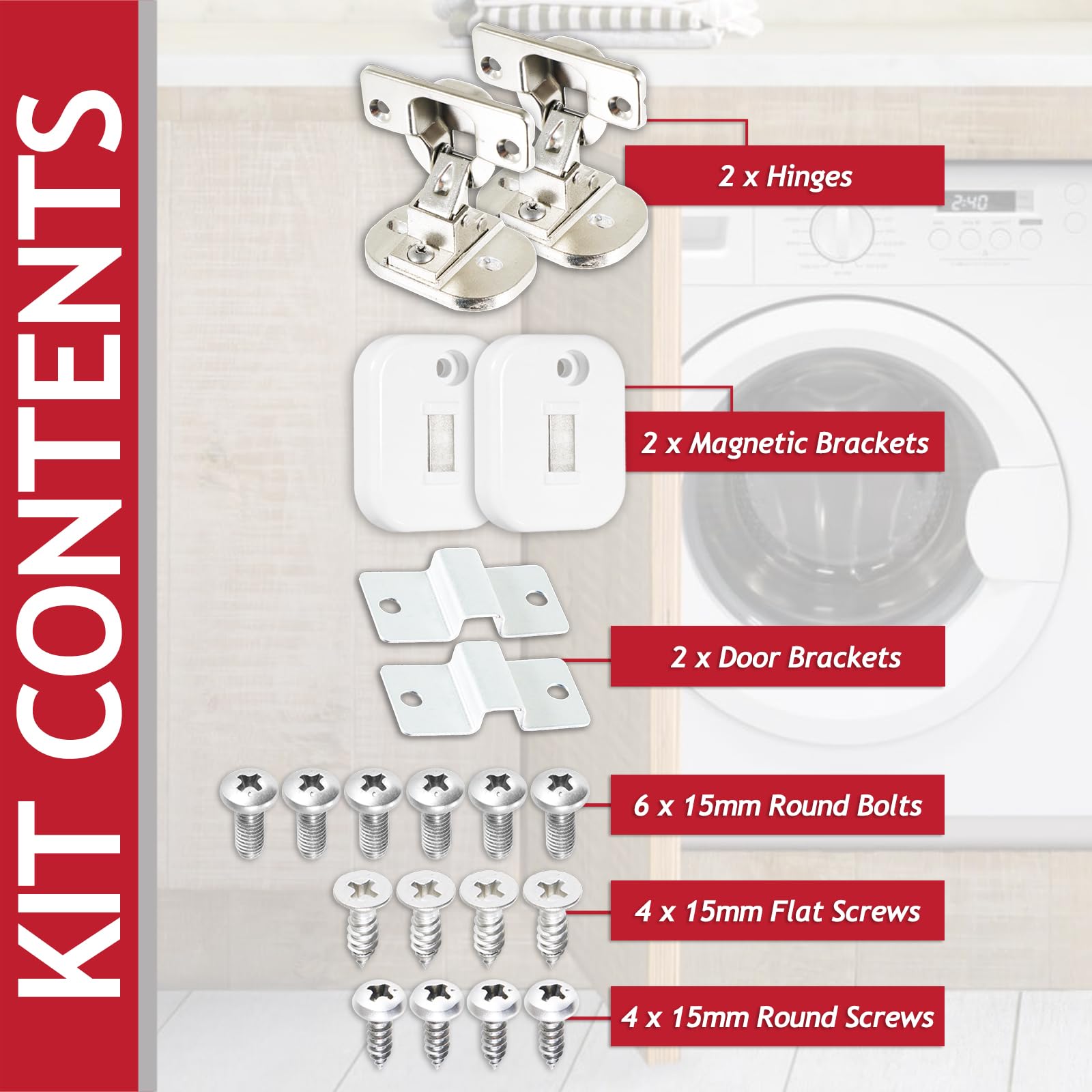 KIT CONTENTS

2 x Hinges

2:40

2 x Magnetic Brackets

2 x Door Brackets

6 x 15mm Round Bolts

4 x 15mm Flat Screws

4 x 15mm Round Screws