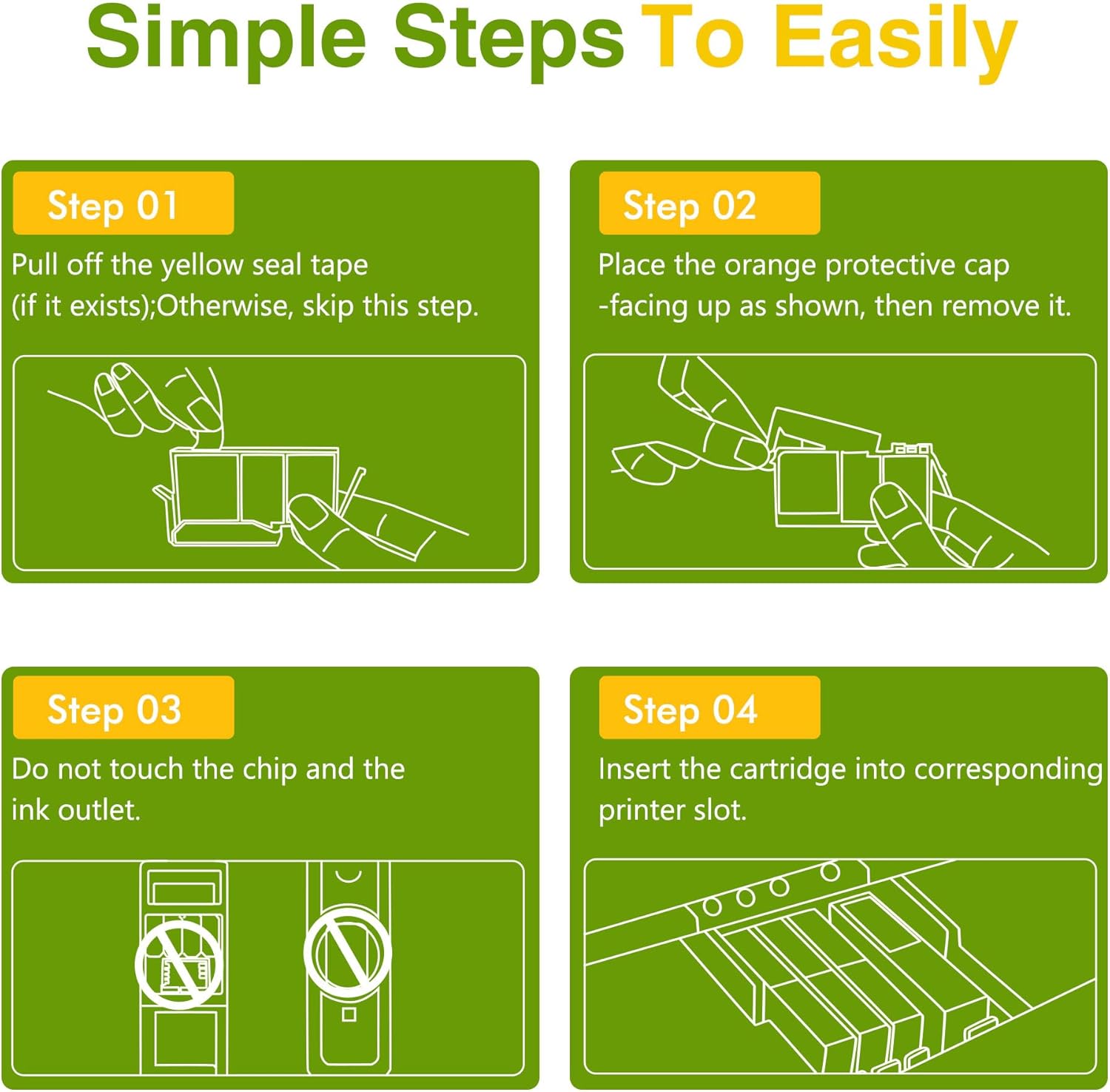 Simple Steps To Easily

Step 01

Pull off the yellow seal tape (if it exists);Otherwise, skip this step.

Step 02

Place the orange protective cap -facing up as shown, then remove it.

Step 03

Do not touch the chip and the ink outlet.

Step 04

Insert the cartridge into corresponding printer slot.