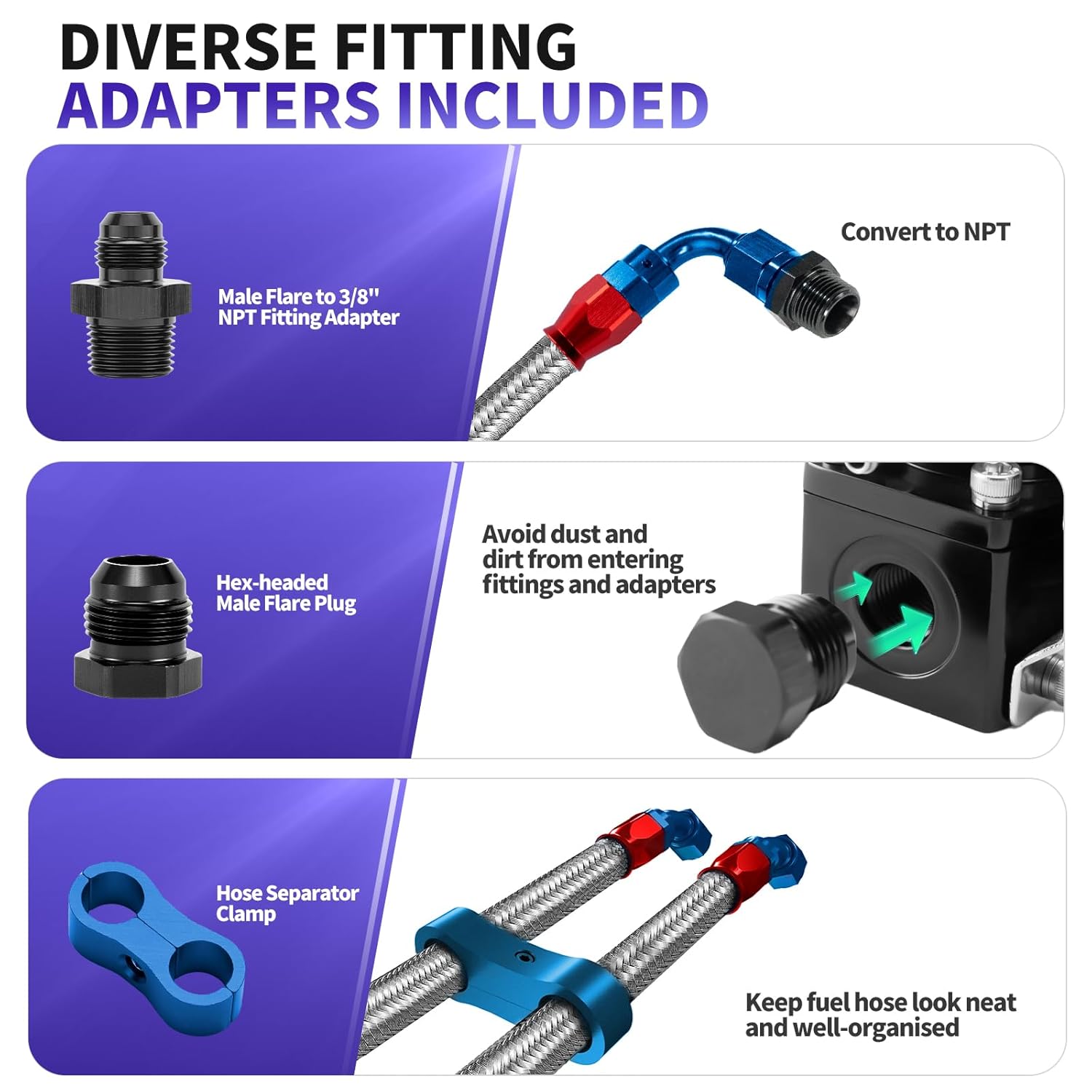 DIVERSE FITTING
ADAPTERS INCLUDED

Male Flare to 3/8" NPT Fitting Adapter

Convert to NPT

Hex-headed Male Flare Plug

Avoid dust and dirt from entering fittings and adapters

Hose Separator Clamp

Keep fuel hose look neat and well-organised