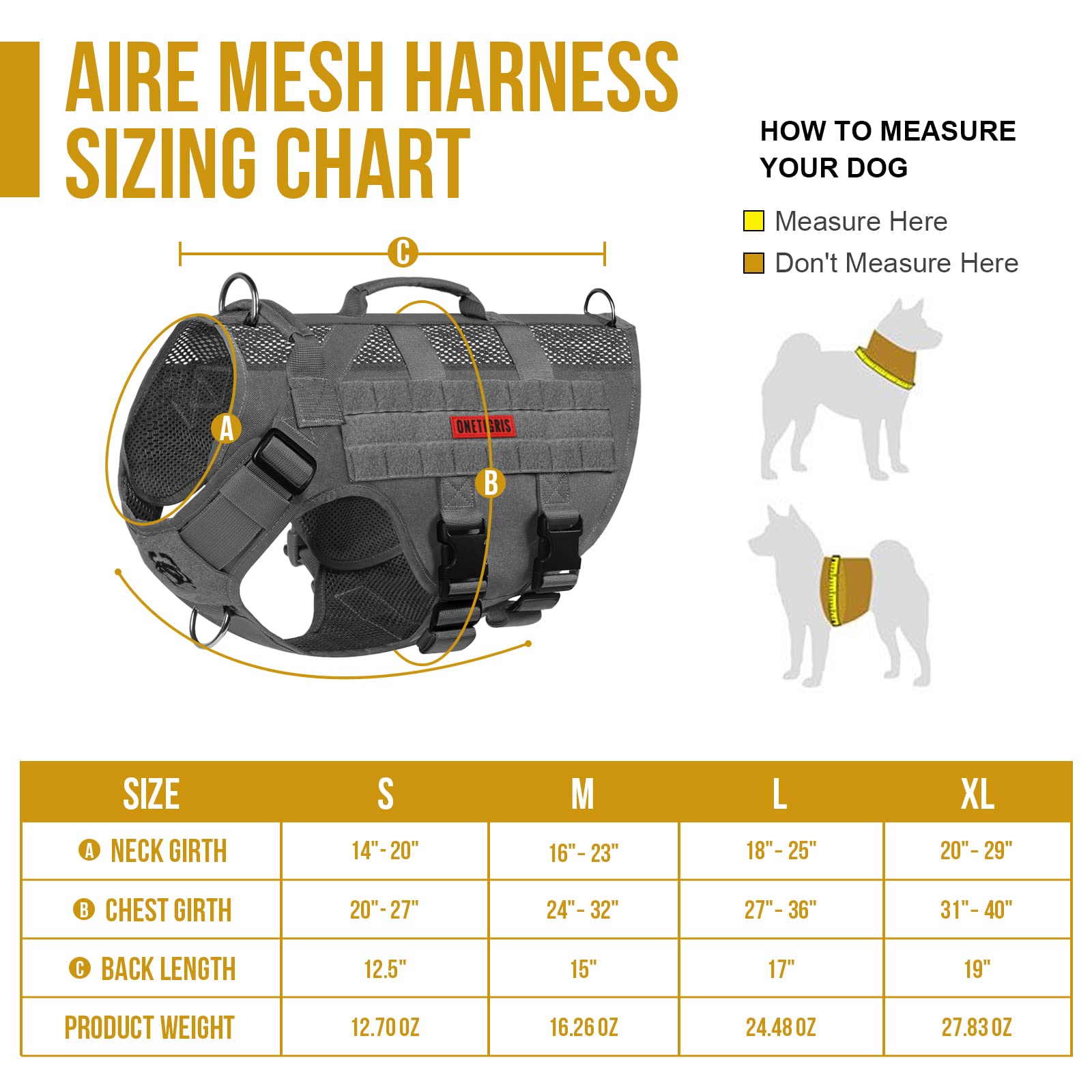 AIRE MESH HARNESS SIZING CHART

HOW TO MEASURE YOUR DOG

Measure Here

Don't Measure Here

C

A

ONETIGRIS

B

| SIZE | S | M | L | XL |
|---|---|---|---|---|
| A NECK GIRTH | 14"- 20" | 16"- 23" | 18"- 25" | 20"- 29" |
| B CHEST GIRTH | 20"- 27" | 24"- 32" | 27"- 36" | 31"- 40" |
| C BACK LENGTH | 12.5" | 15" | 17" | 19" |
| PRODUCT WEIGHT | 12.70 OZ | 16.26 OZ | 24.48 OZ | 27.83 OZ |