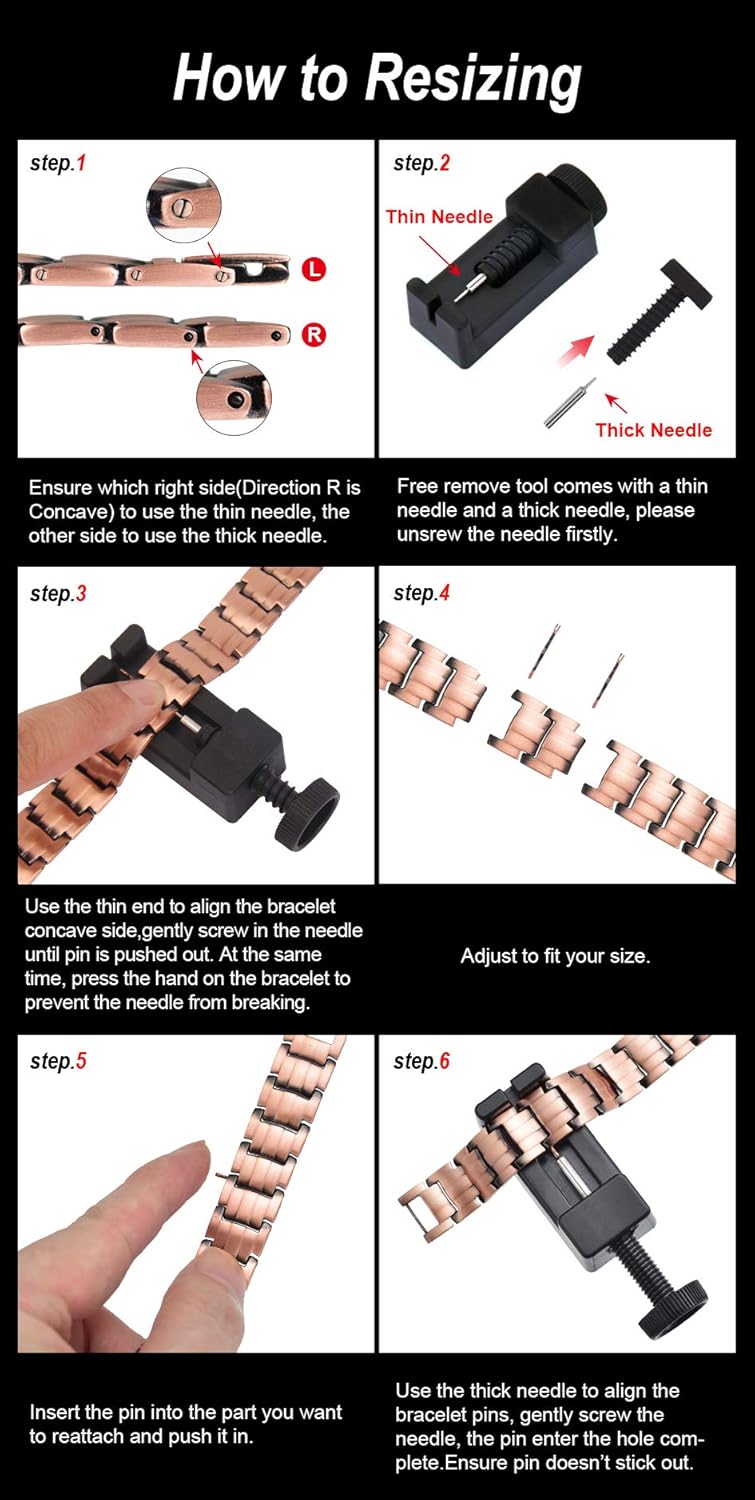 How to Resizing

step.1

L

R

Ensure which right side(Direction R is Concave) to use the thin needle, the other side to use the thick needle.

step.2

Thin Needle

Thick Needle

Free remove tool comes with a thin needle and a thick needle, please unsrew the needle firstly.

step.3

Use the thin end to align the bracelet concave side,gently screw in the needle until pin is pushed out. At the same time, press the hand on the bracelet to prevent the needle from breaking.

step.4

Adjust to fit your size.

step.5

Insert the pin into the part you want to reattach and push it in.

step.6

Use the thick needle to align the bracelet pins, gently screw the needle, the pin enter the hole complete.Ensure pin doesn't stick out.