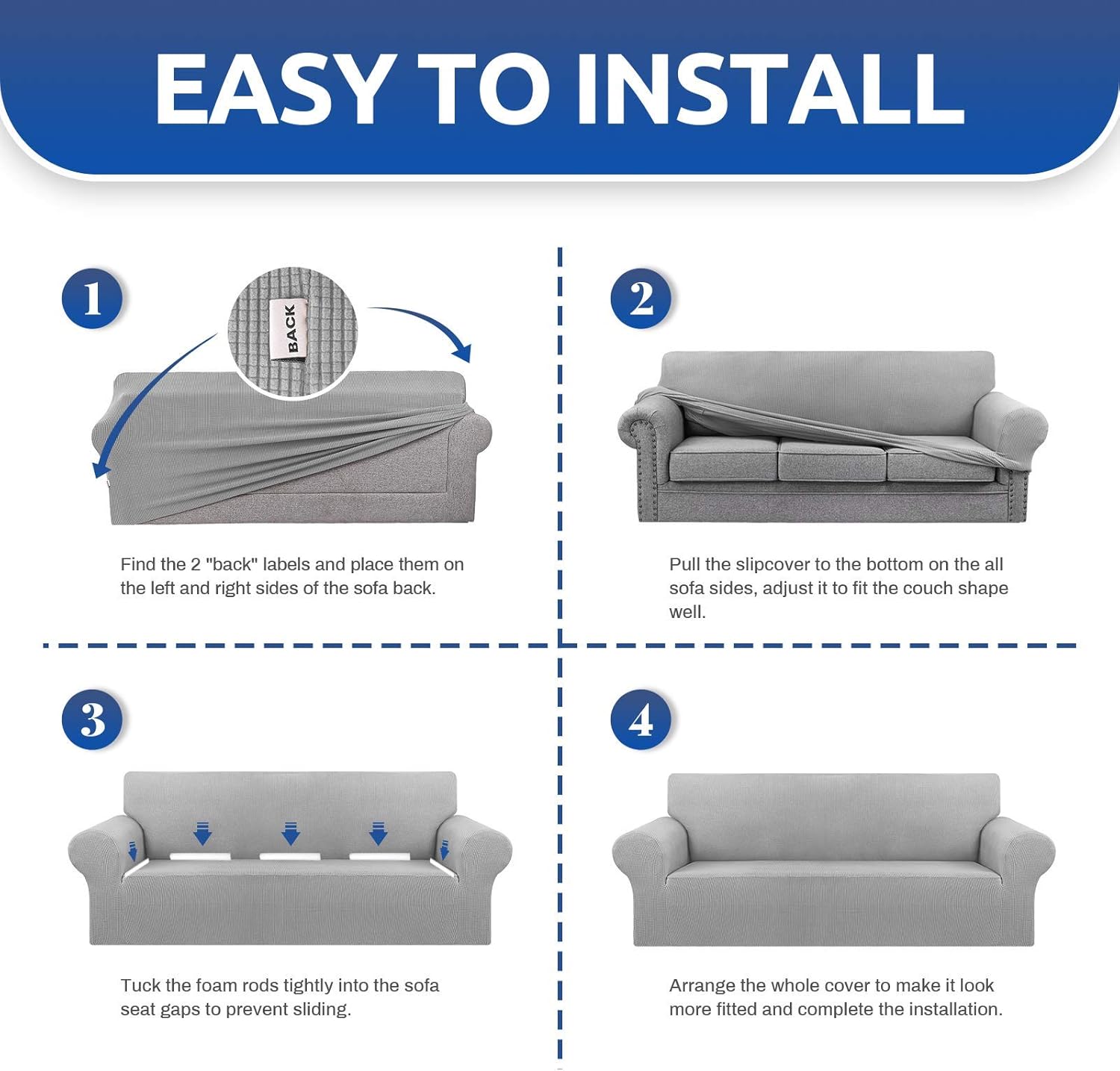 EASY TO INSTALL

1

BACK

Find the 2 "back" labels and place them on the left and right sides of the sofa back.

2

Pull the slipcover to the bottom on the all sofa sides, adjust it to fit the couch shape well.

3

Tuck the foam rods tightly into the sofa seat gaps to prevent sliding.

4

Arrange the whole cover to make it look more fitted and complete the installation.