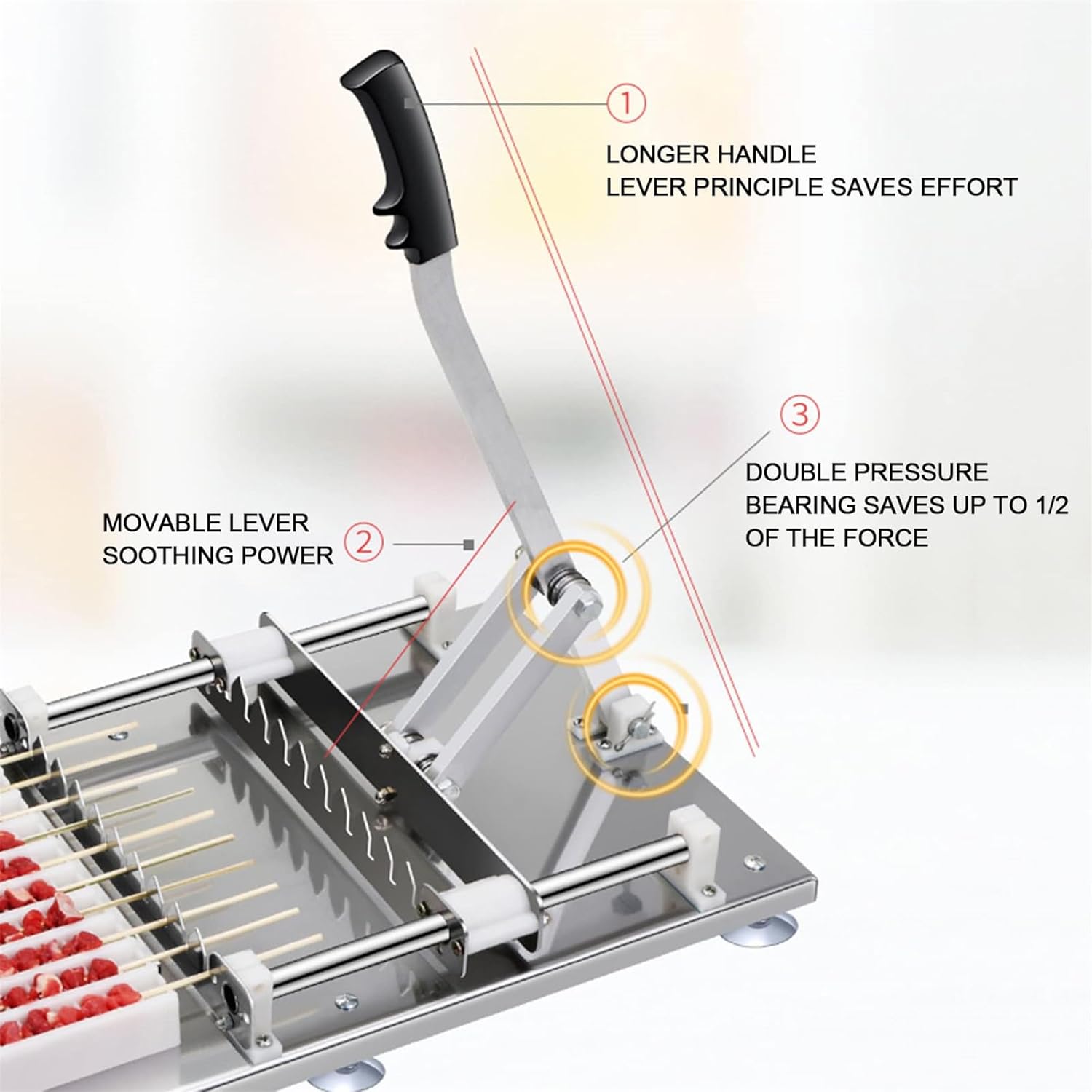 ①
LONGER HANDLE
LEVER PRINCIPLE SAVES EFFORT

③
DOUBLE PRESSURE
BEARING SAVES UP TO 1/2
OF THE FORCE

MOVABLE LEVER
SOOTHING POWER ②