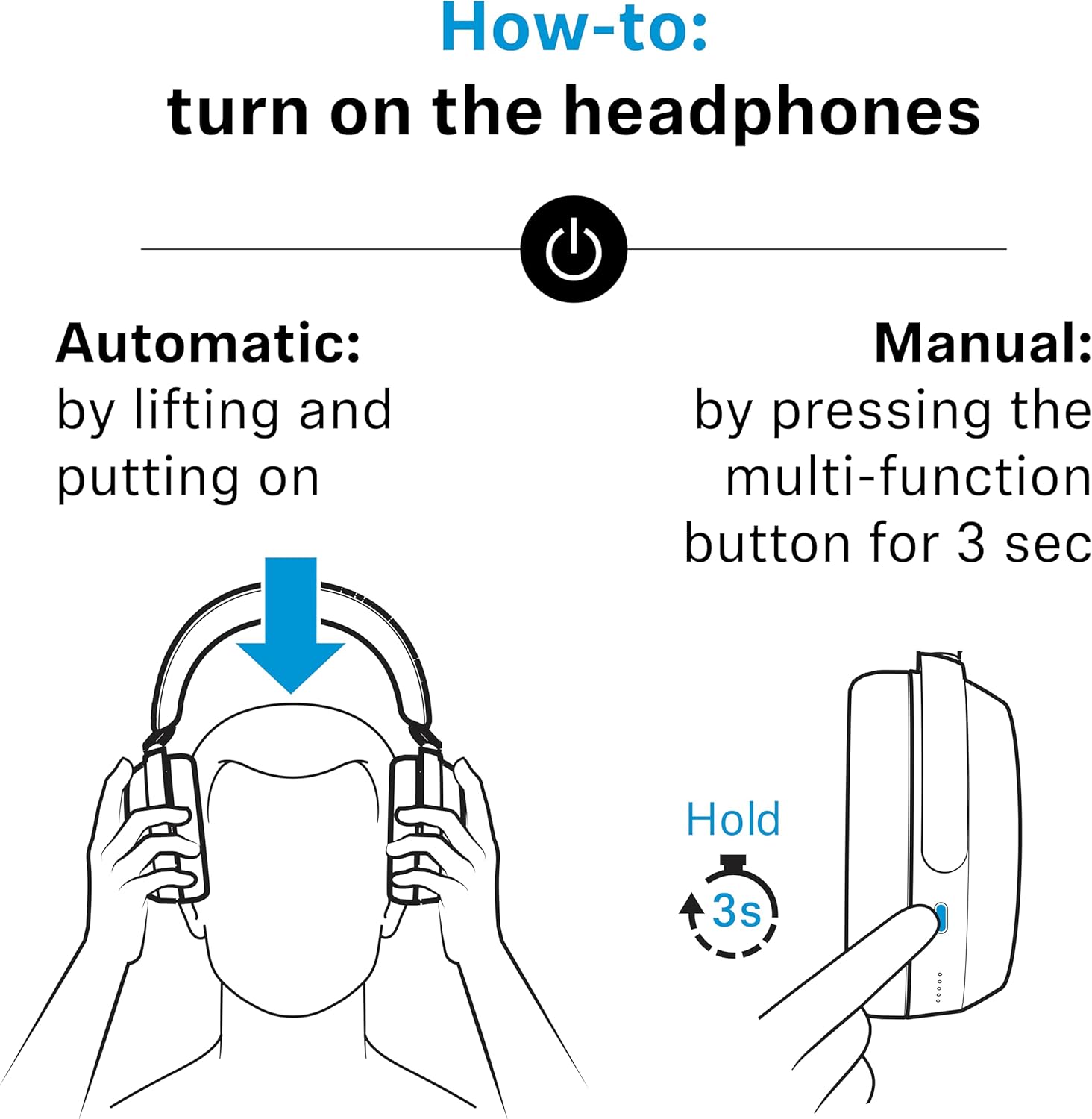 How-to:
turn on the headphones

Automatic:
by lifting and putting on

Manual:
by pressing the multi-function button for 3 sec

Hold
3s