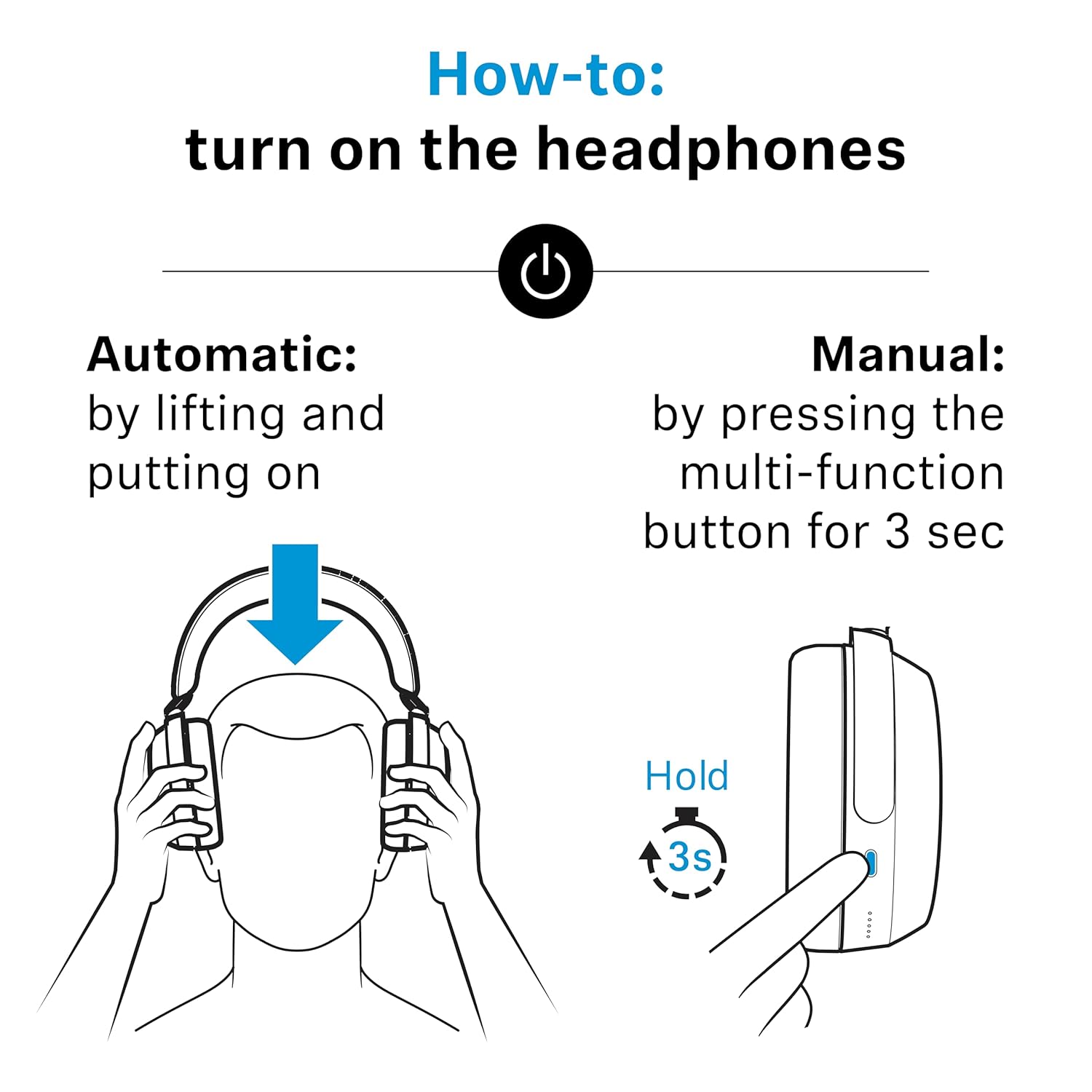 How-to:
turn on the headphones

Automatic:
by lifting and putting on

Manual:
by pressing the multi-function button for 3 sec

Hold
3s