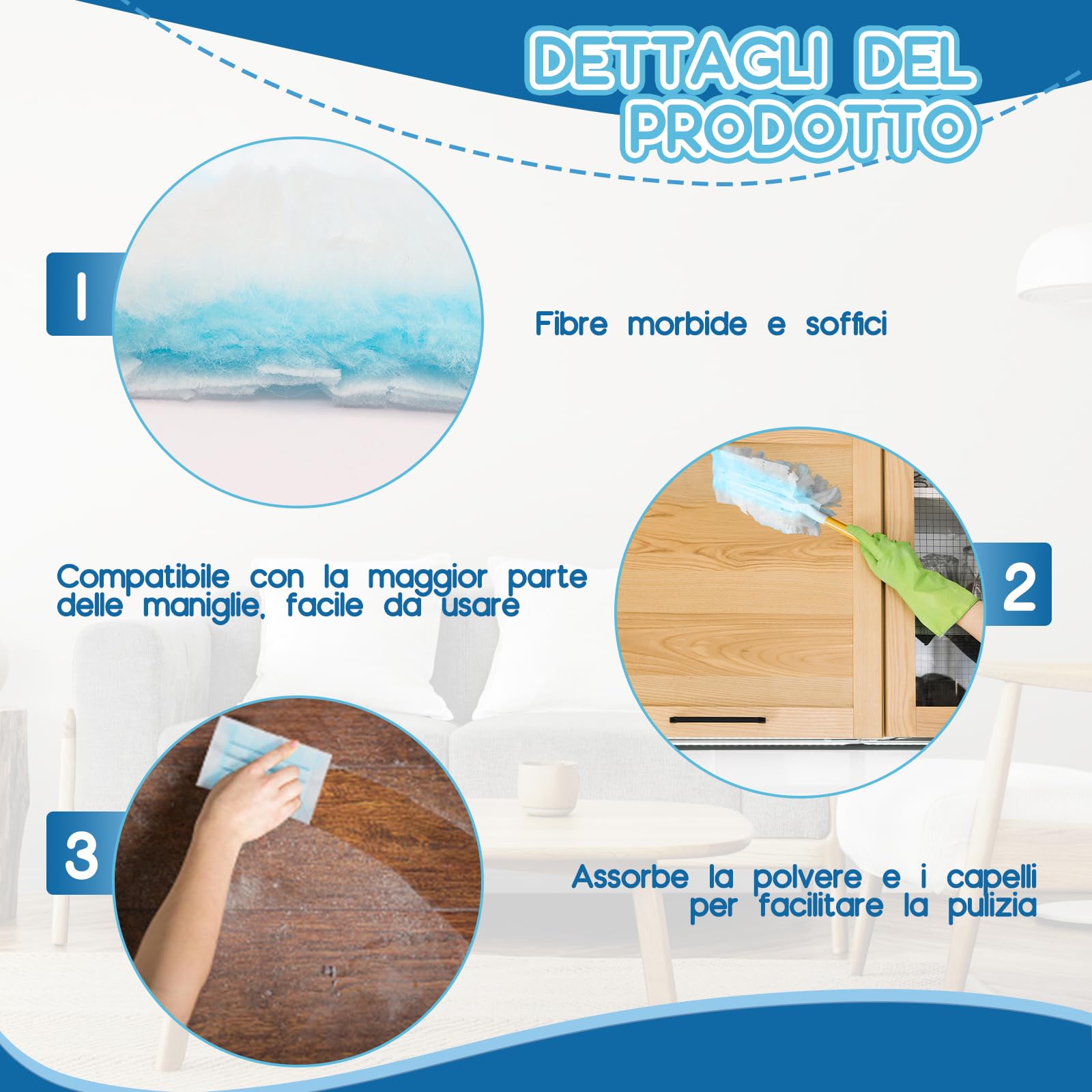 DETTAGLI DEL PRODOTTO

1

Fibre morbide e soffici

Compatibile con la maggior parte delle maniglie, facile da usare

2

3

Assorbe la polvere e i capelli per facilitare la pulizia