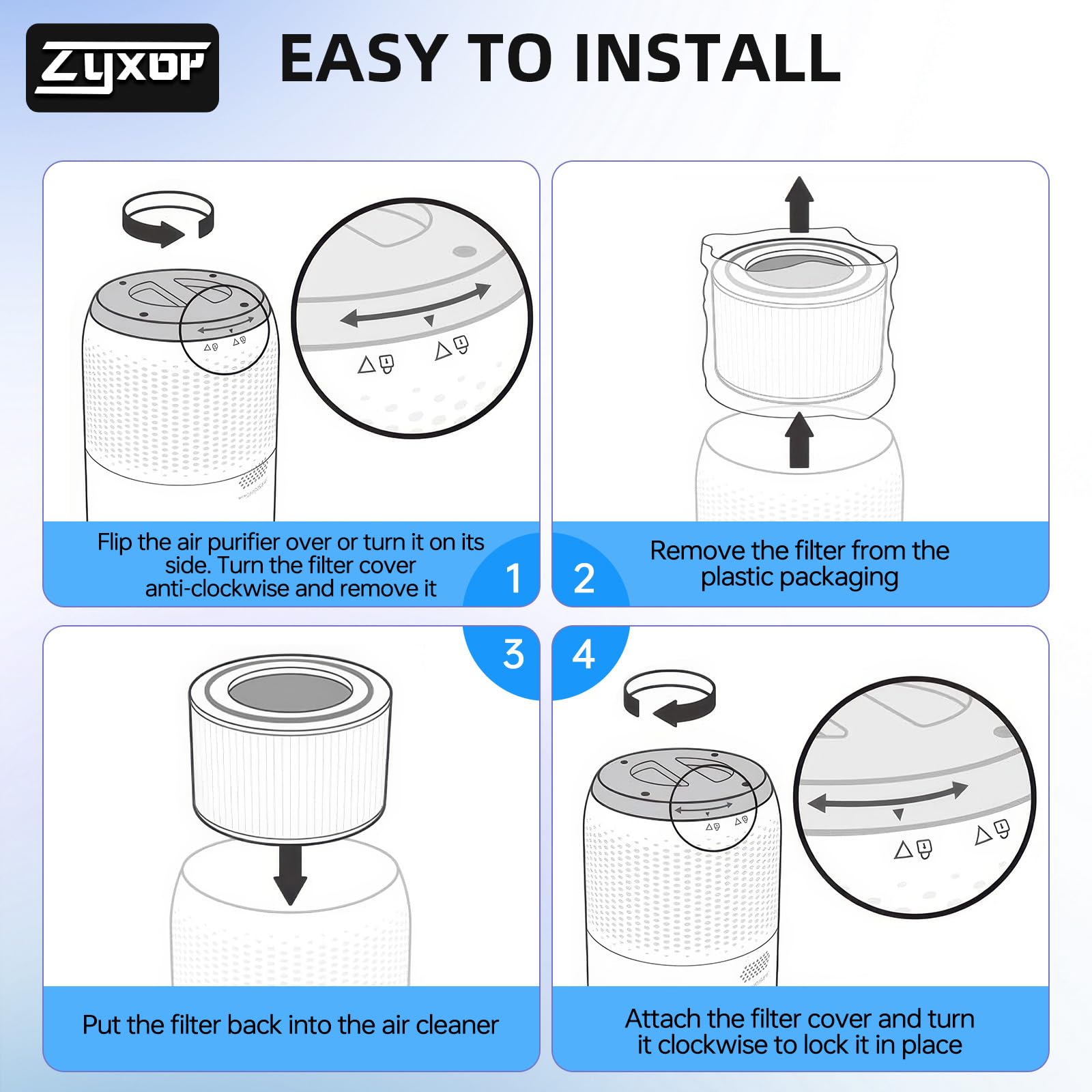 Zyxor

EASY TO INSTALL

Flip the air purifier over or turn it on its side. Turn the filter cover anti-clockwise and remove it

1

2

Remove the filter from the plastic packaging

3

4

Put the filter back into the air cleaner

Attach the filter cover and turn it clockwise to lock it in place