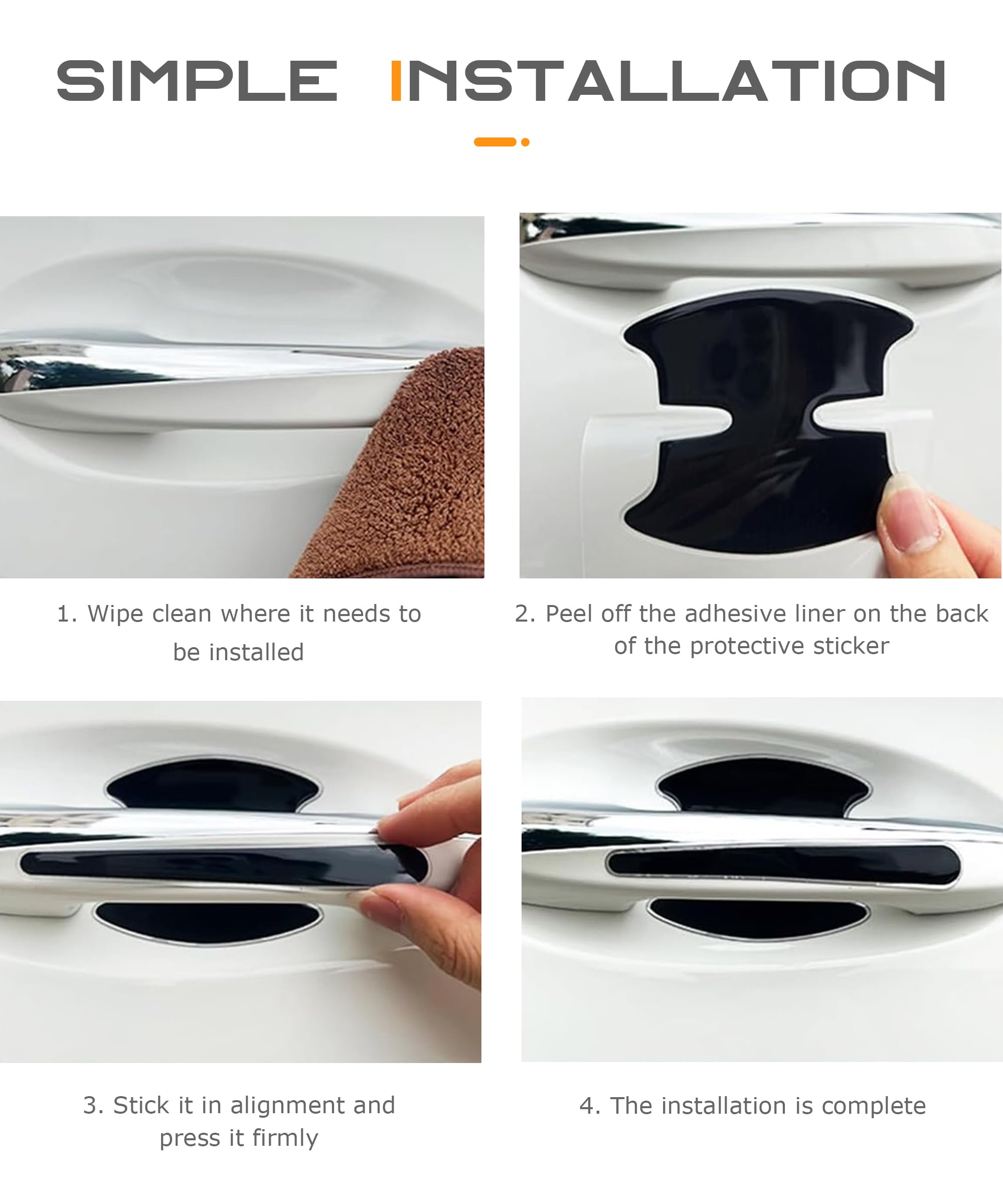 SIMPLE INSTALLATION

1. Wipe clean where it needs to be installed

2. Peel off the adhesive liner on the back of the protective sticker

3. Stick it in alignment and press it firmly

4. The installation is complete