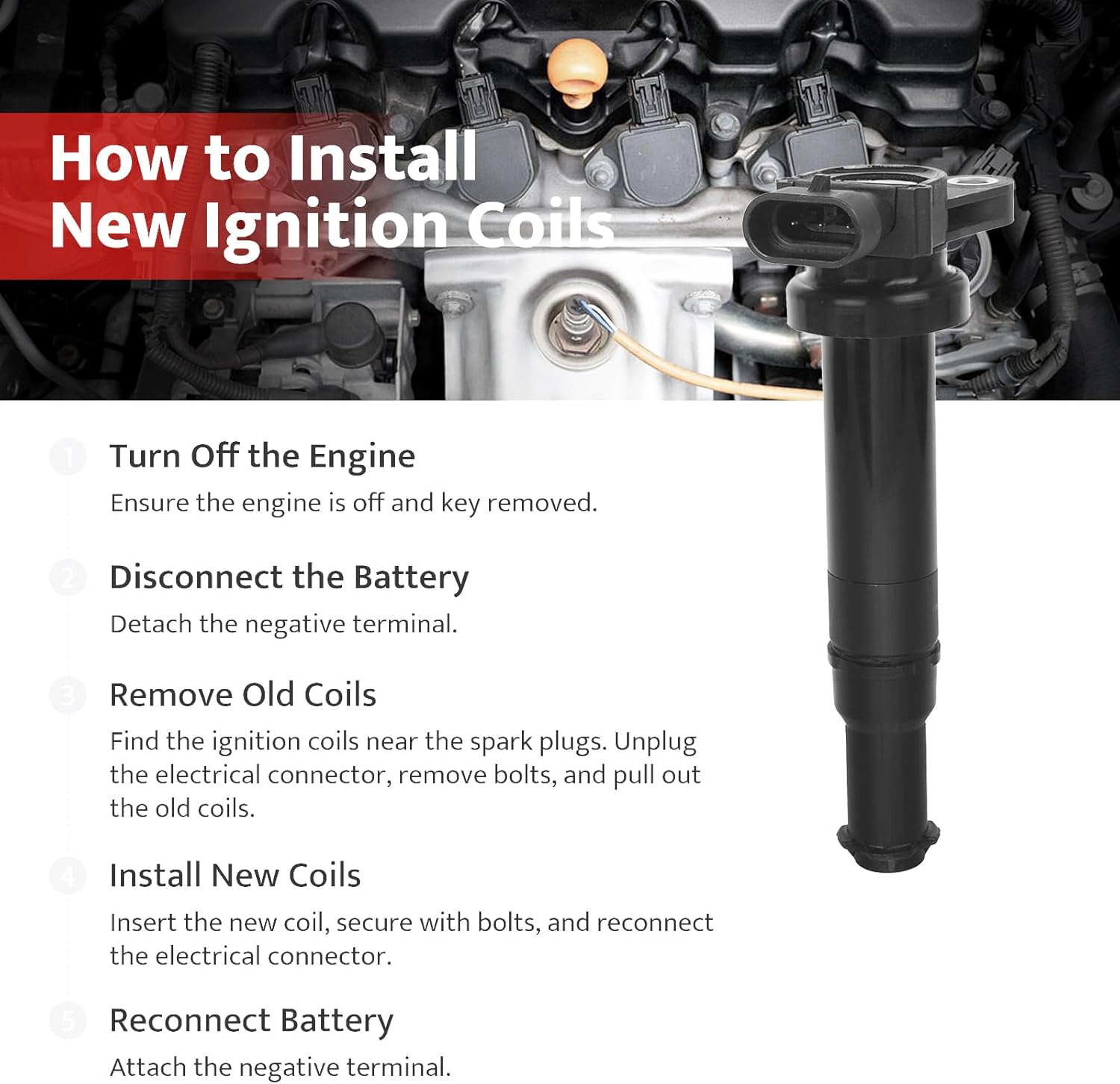 How to Install New Ignition Coils

1 Turn Off the Engine

Ensure the engine is off and key removed.

2 Disconnect the Battery

Detach the negative terminal.

3 Remove Old Coils

Find the ignition coils near the spark plugs. Unplug the electrical connector, remove bolts, and pull out the old coils.

4 Install New Coils

Insert the new coil, secure with bolts, and reconnect the electrical connector.

5 Reconnect Battery

Attach the negative terminal.