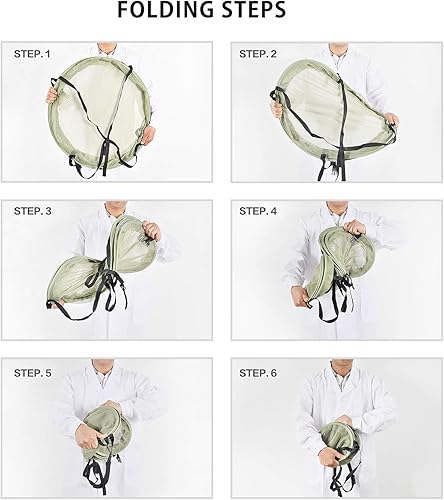 FOLDING STEPS

STEP. 1

STEP. 2

STEP. 3

STEP. 4

STEP. 5

STEP. 6