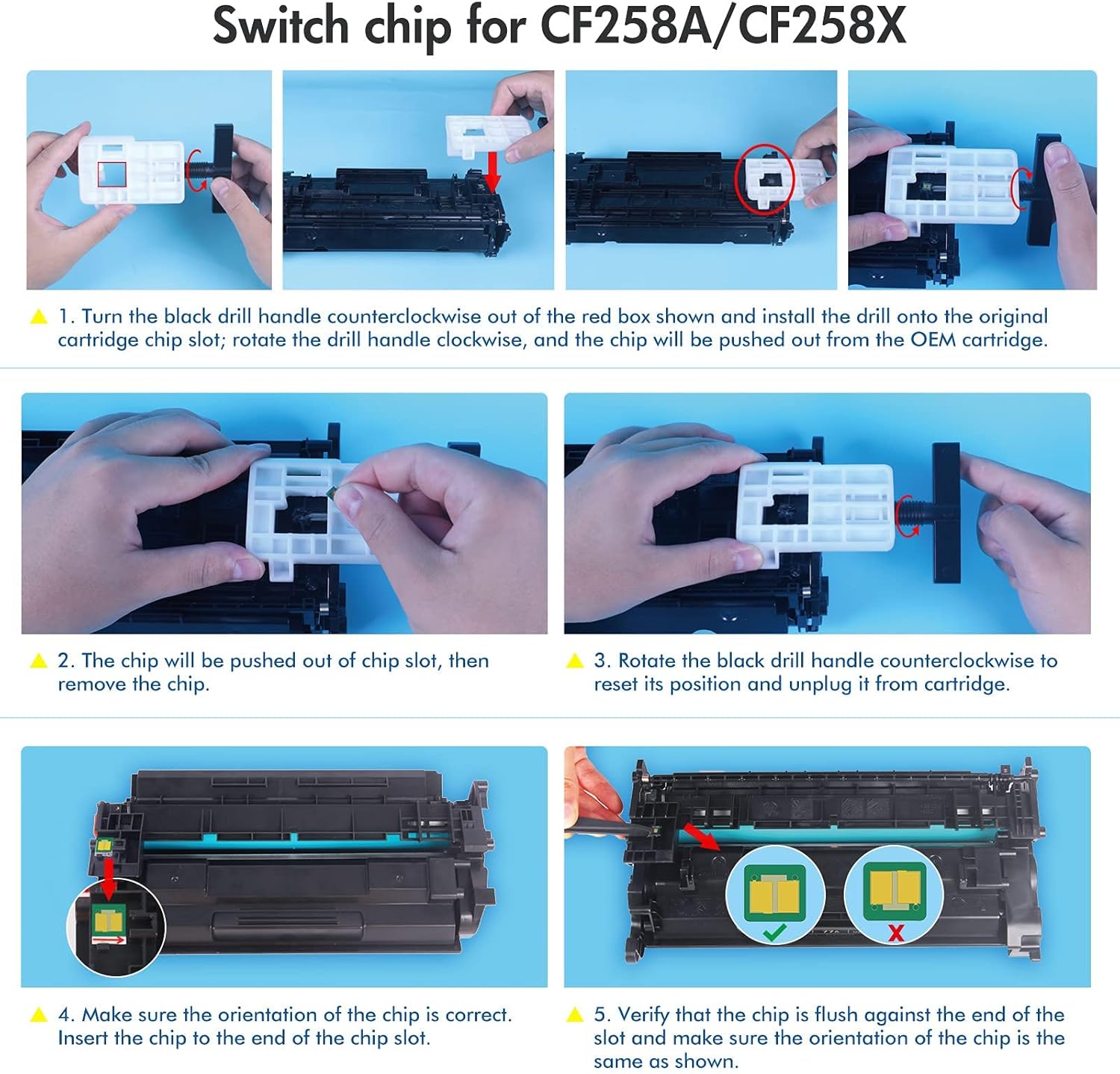 Switch chip for CF258A/CF258X

1. Turn the black drill handle counterclockwise out of the red box shown and install the drill onto the original cartridge chip slot; rotate the drill handle clockwise, and the chip will be pushed out from the OEM cartridge.

2. The chip will be pushed out of chip slot, then remove the chip.

3. Rotate the black drill handle counterclockwise to reset its position and unplug it from cartridge.

4. Make sure the orientation of the chip is correct. Insert the chip to the end of the chip slot.

5. Verify that the chip is flush against the end of the slot and make sure the orientation of the chip is the same as shown.